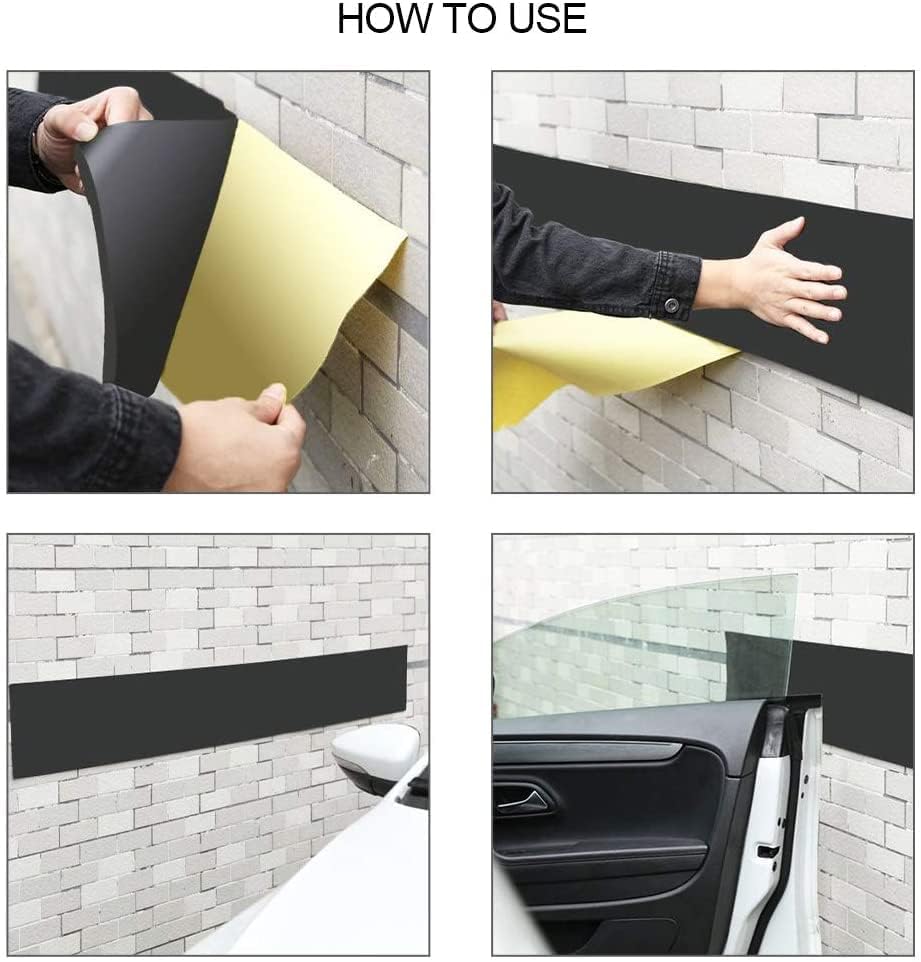 HOW TO USE