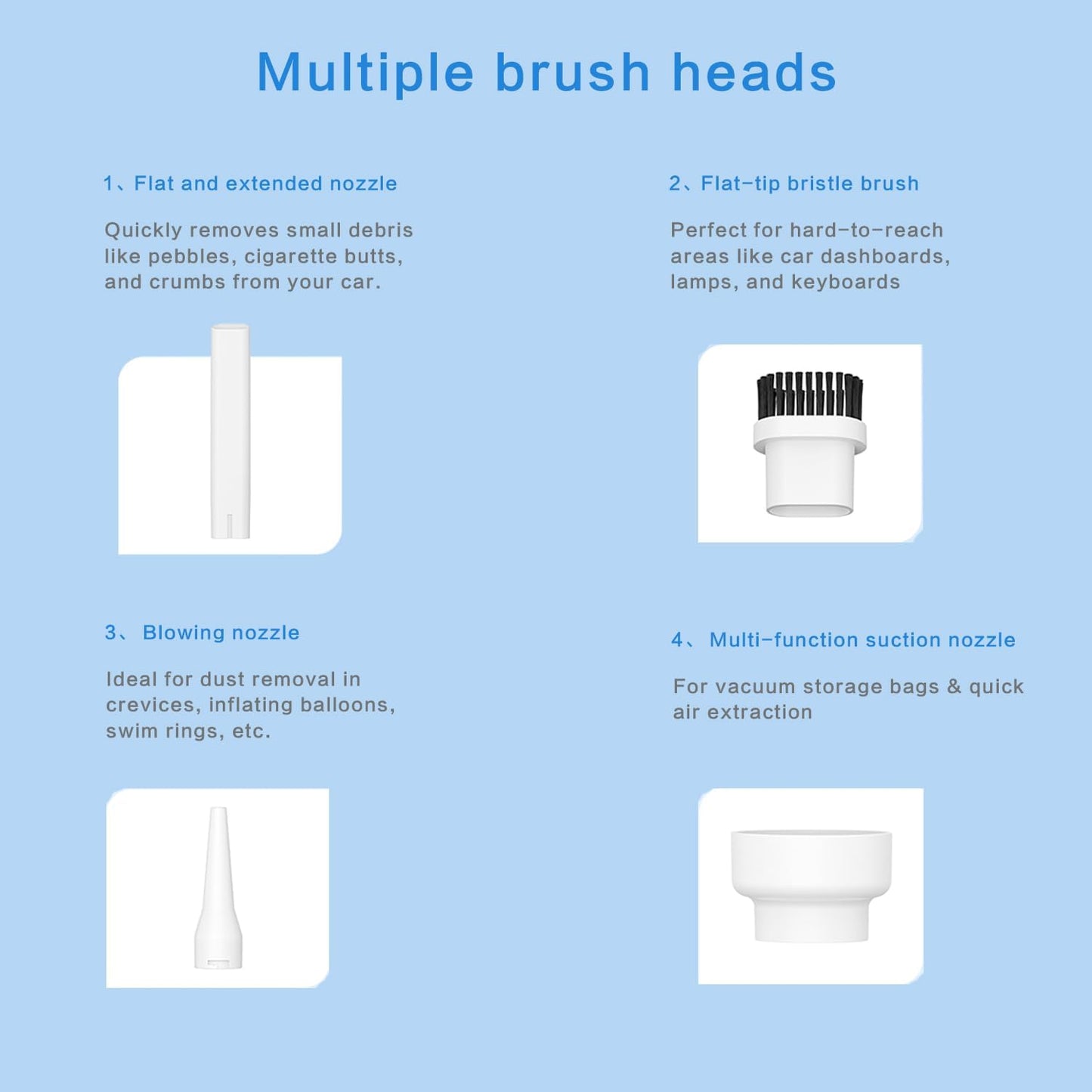 Multiple brush heads

1、Flat and extended nozzle

Quickly removes small debris like pebbles, cigarette butts, and crumbs from your car.

2、Flat-tip bristle brush

Perfect for hard-to-reach areas like car dashboards, lamps, and keyboards

3、 Blowing nozzle

Ideal for dust removal in crevices, inflating balloons, swim rings, etc.

4、 Multi-function suction nozzle

For vacuum storage bags & quick air extraction