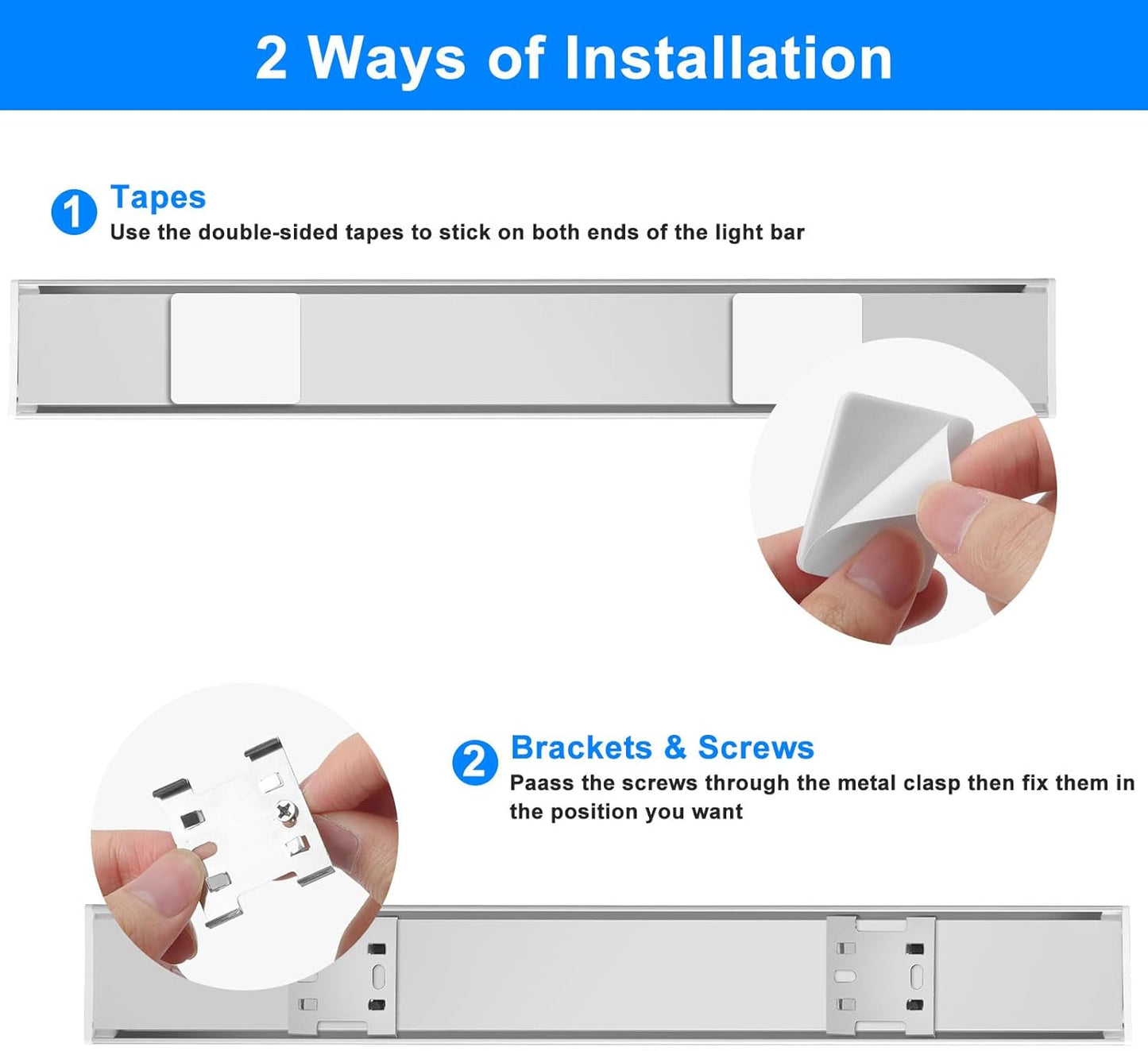 2 Ways of Installation

1 Tapes
Use the double-sided tapes to stick on both ends of the light bar

2 Brackets & Screws
Paass the screws through the metal clasp then fix them in the position you want