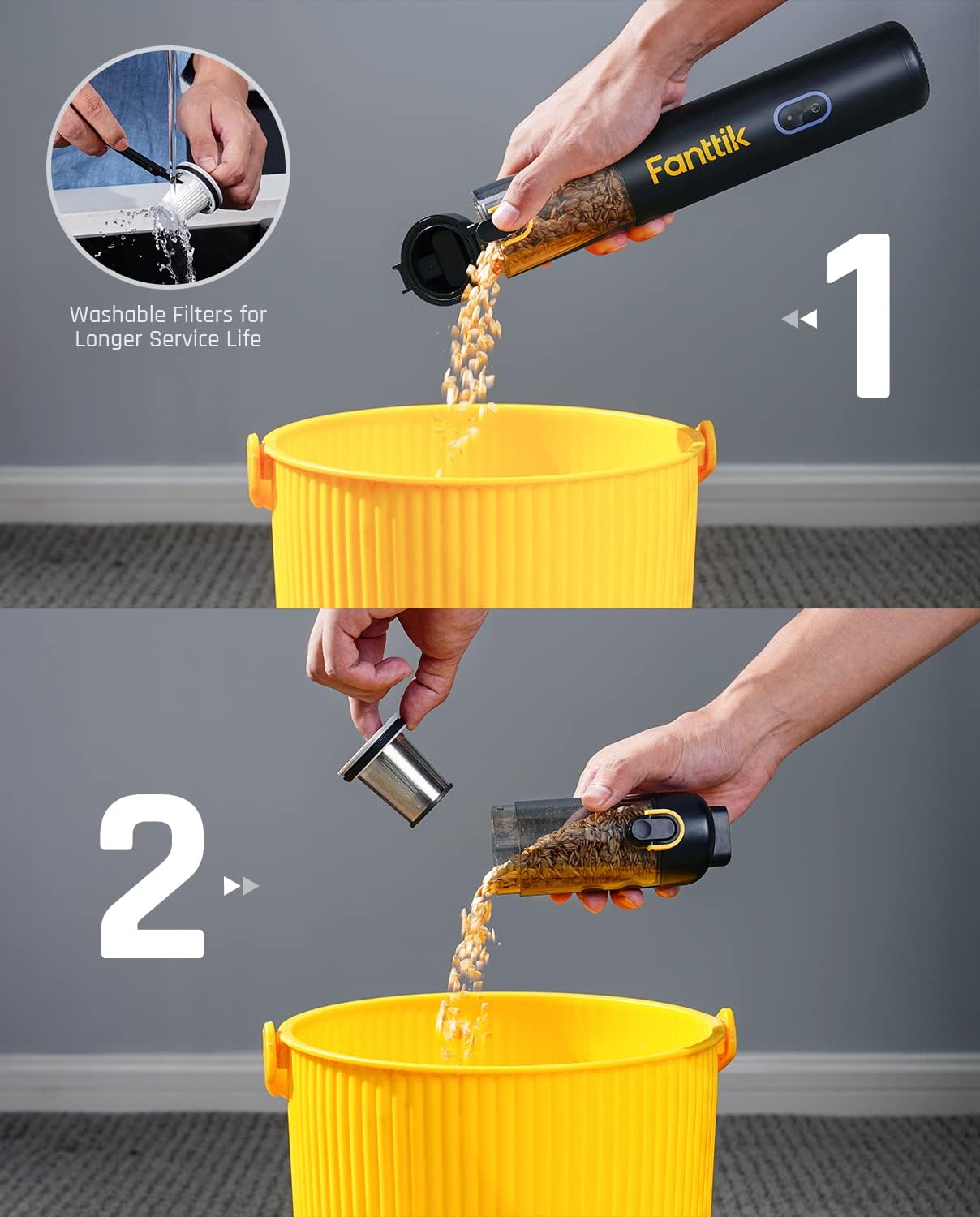 Washable Filters for Longer Service Life

Fanttik

1

2