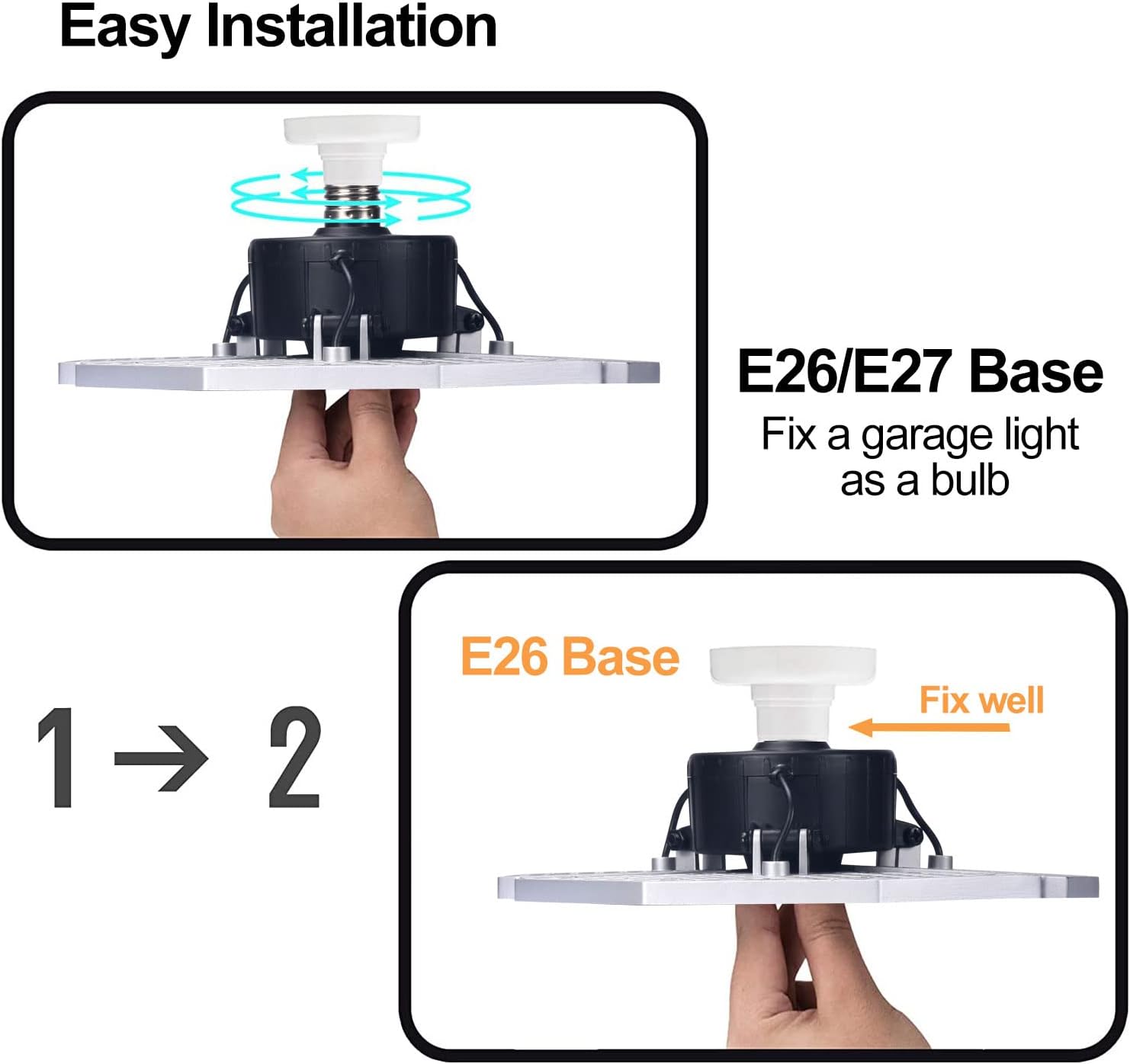 Easy Installation

E26/E27 Base
Fix a garage light as a bulb

1 → 2

E26 Base

Fix well