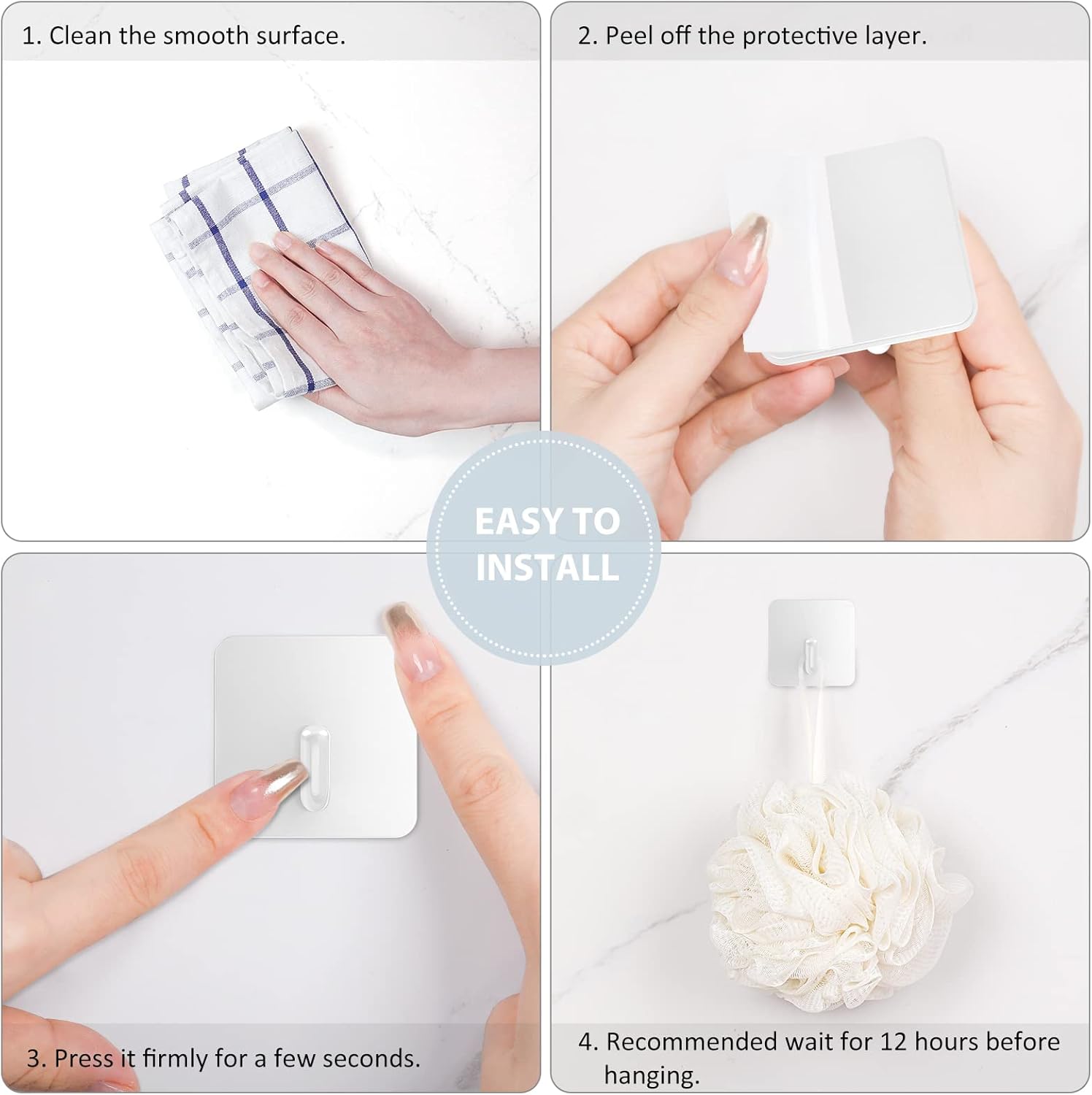 1. Clean the smooth surface.

2. Peel off the protective layer.

EASY TO INSTALL

3. Press it firmly for a few seconds.

4. Recommended wait for 12 hours before hanging.