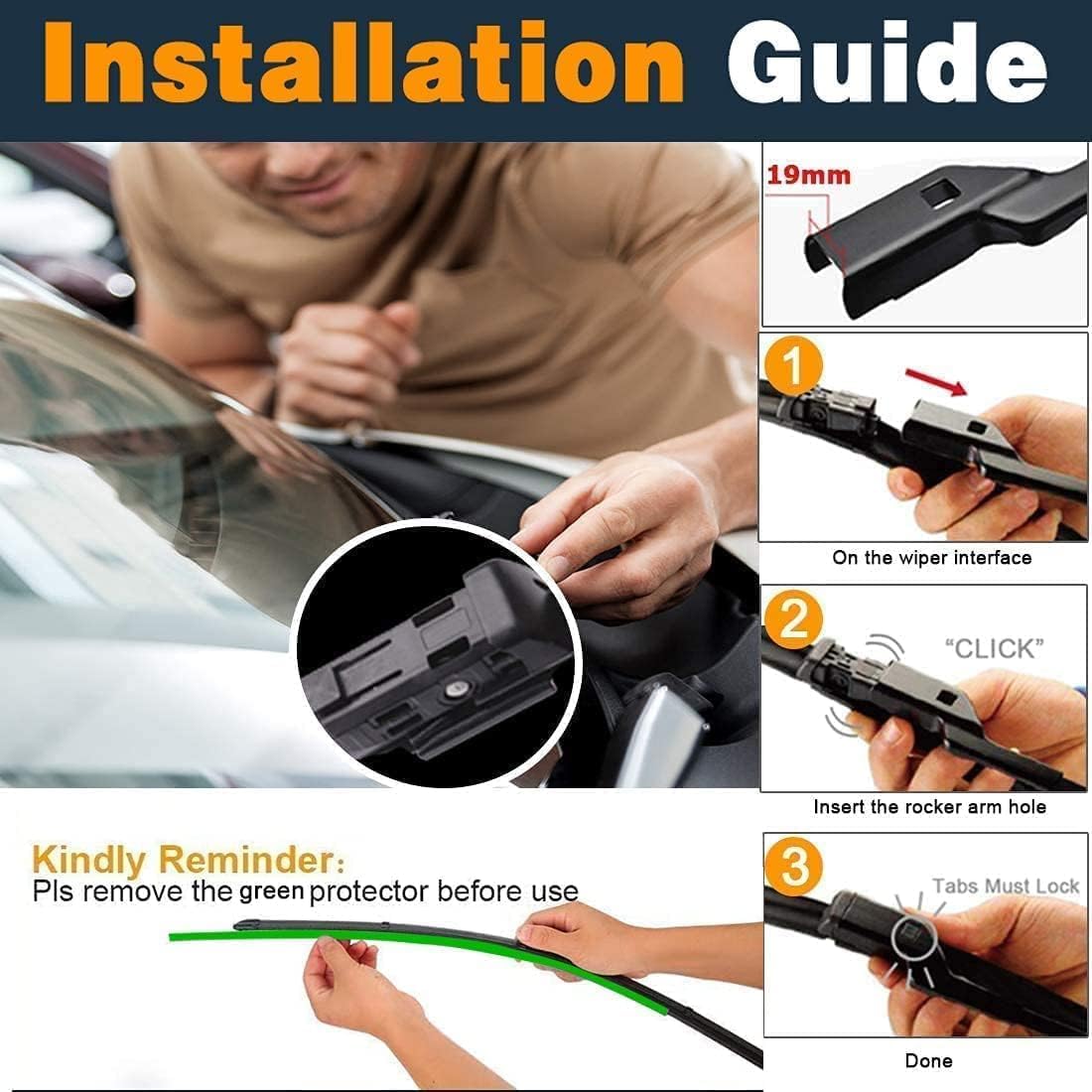 Installation Guide

19mm

1

On the wiper interface

2

"CLICK"

Insert the rocker arm hole

3

Tabs Must Lock

Done

Kindly Reminder:
Pls remove the green protector before use