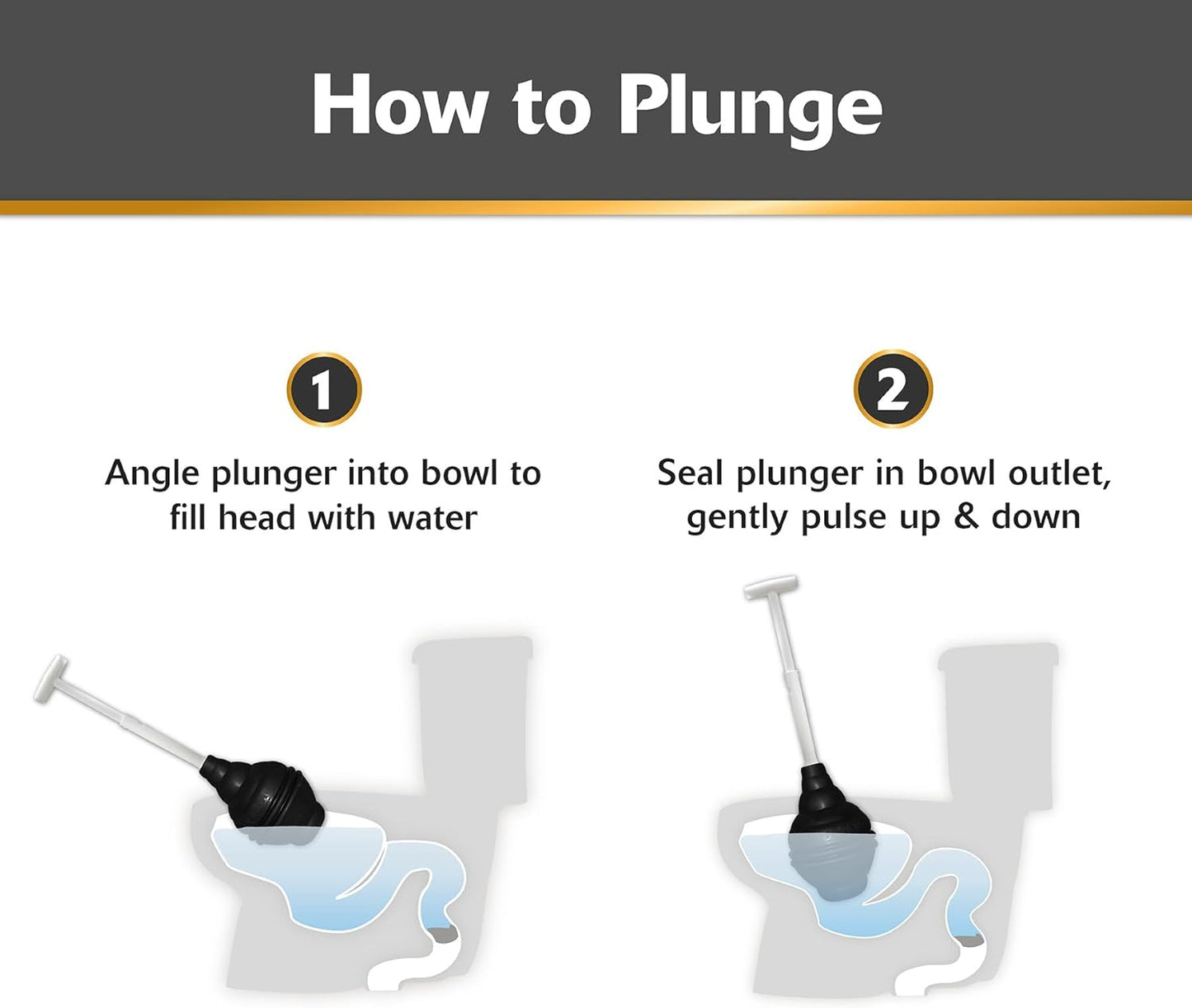 How to Plunge

1

Angle plunger into bowl to fill head with water

2

Seal plunger in bowl outlet, gently pulse up & down