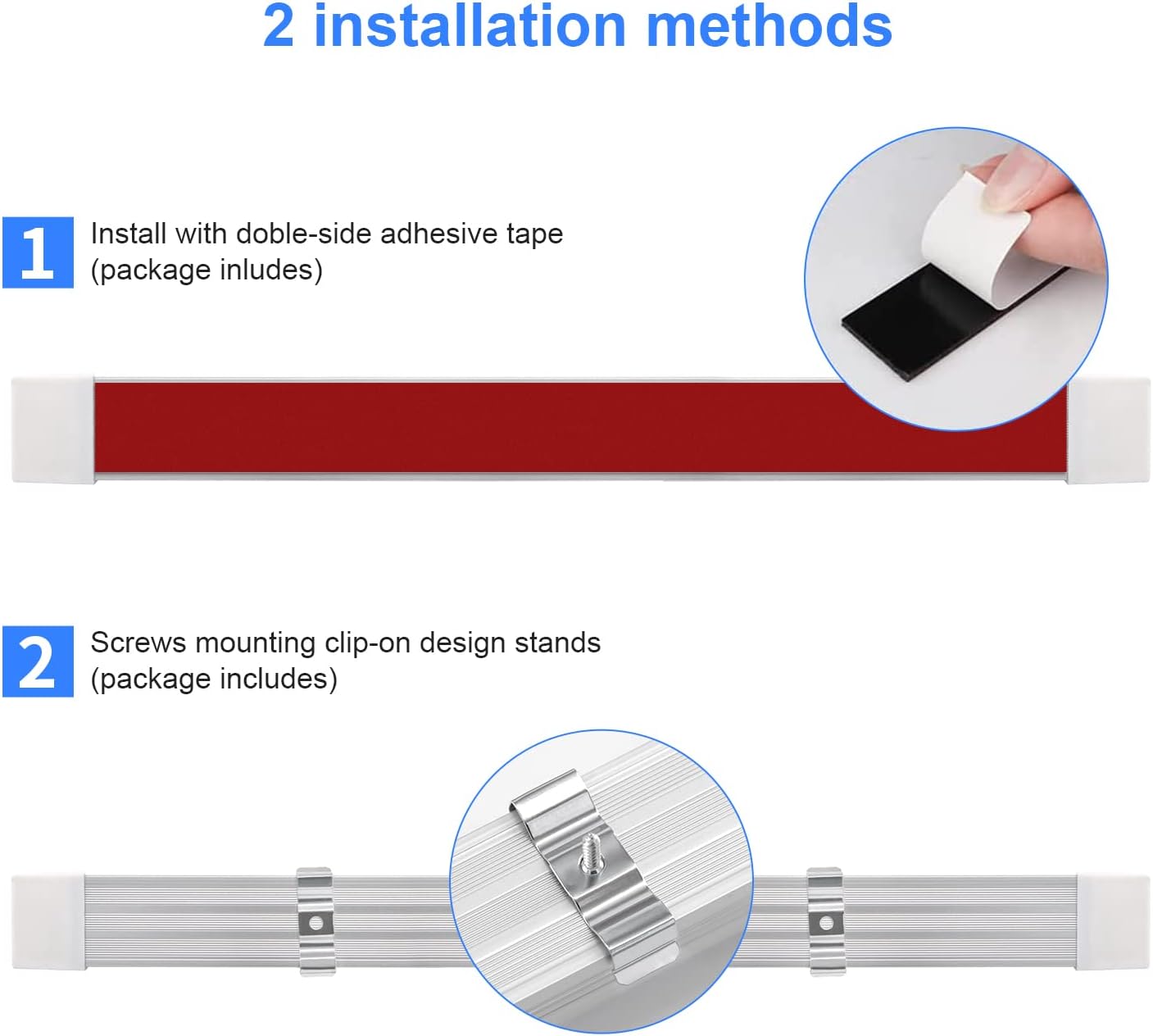 2 installation methods

1 Install with doble-side adhesive tape (package inludes)

2 Screws mounting clip-on design stands (package includes)