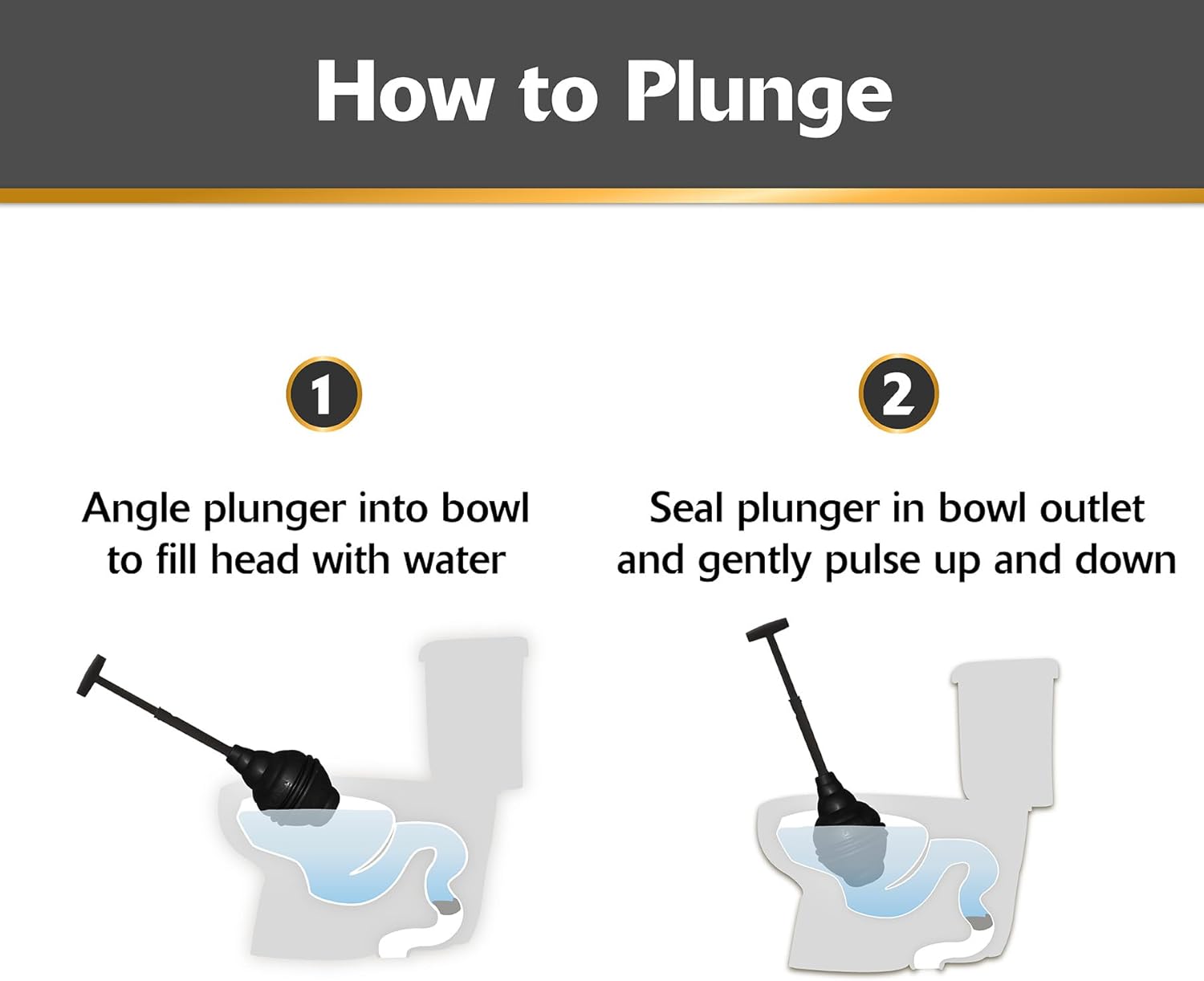 How to Plunge

1

Angle plunger into bowl to fill head with water

2

Seal plunger in bowl outlet and gently pulse up and down