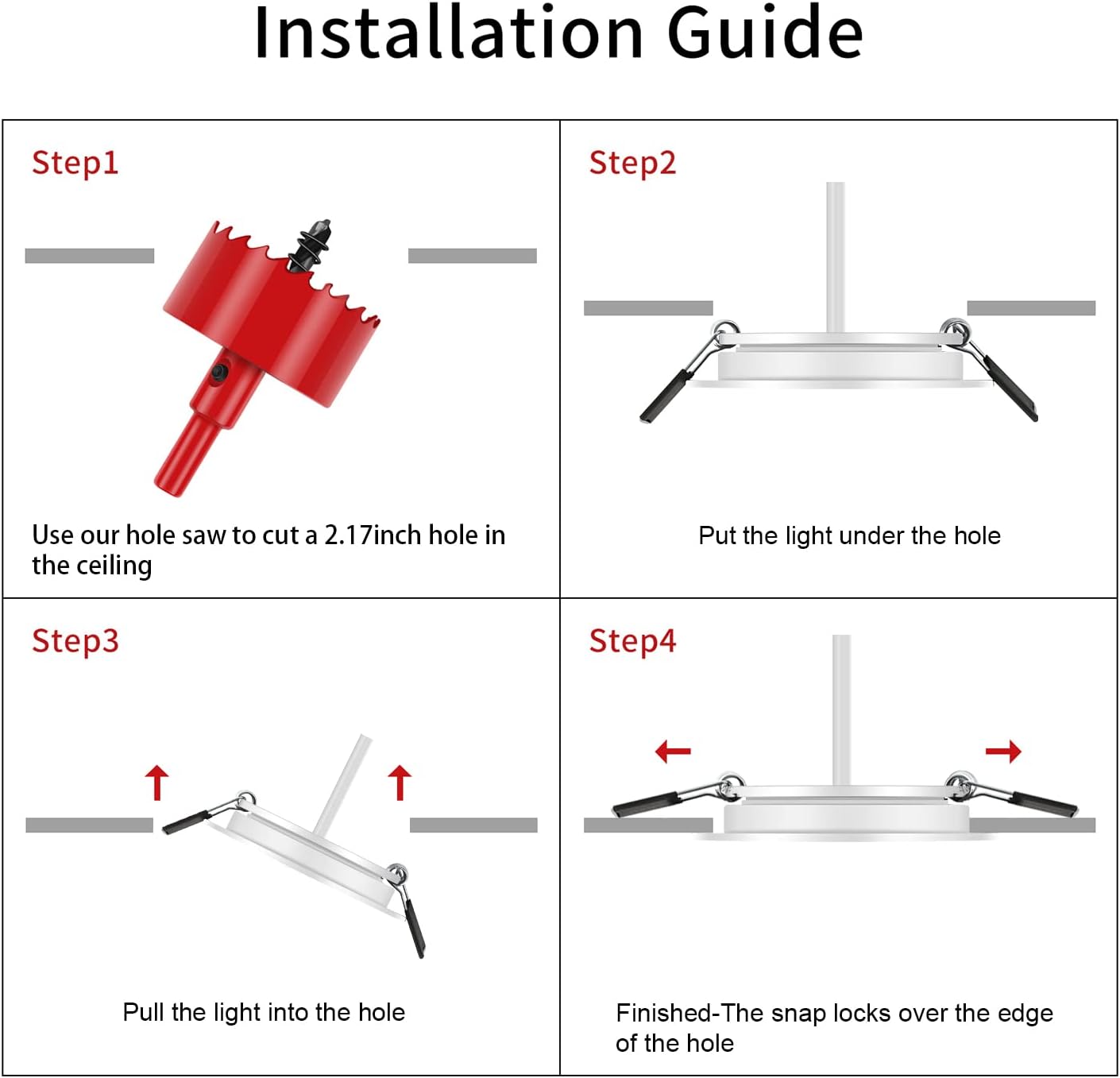 Installation Guide

Step1

Use our hole saw to cut a 2.17inch hole in the ceiling

Step2

Put the light under the hole

Step3

Pull the light into the hole

Step4

Finished-The snap locks over the edge of the hole