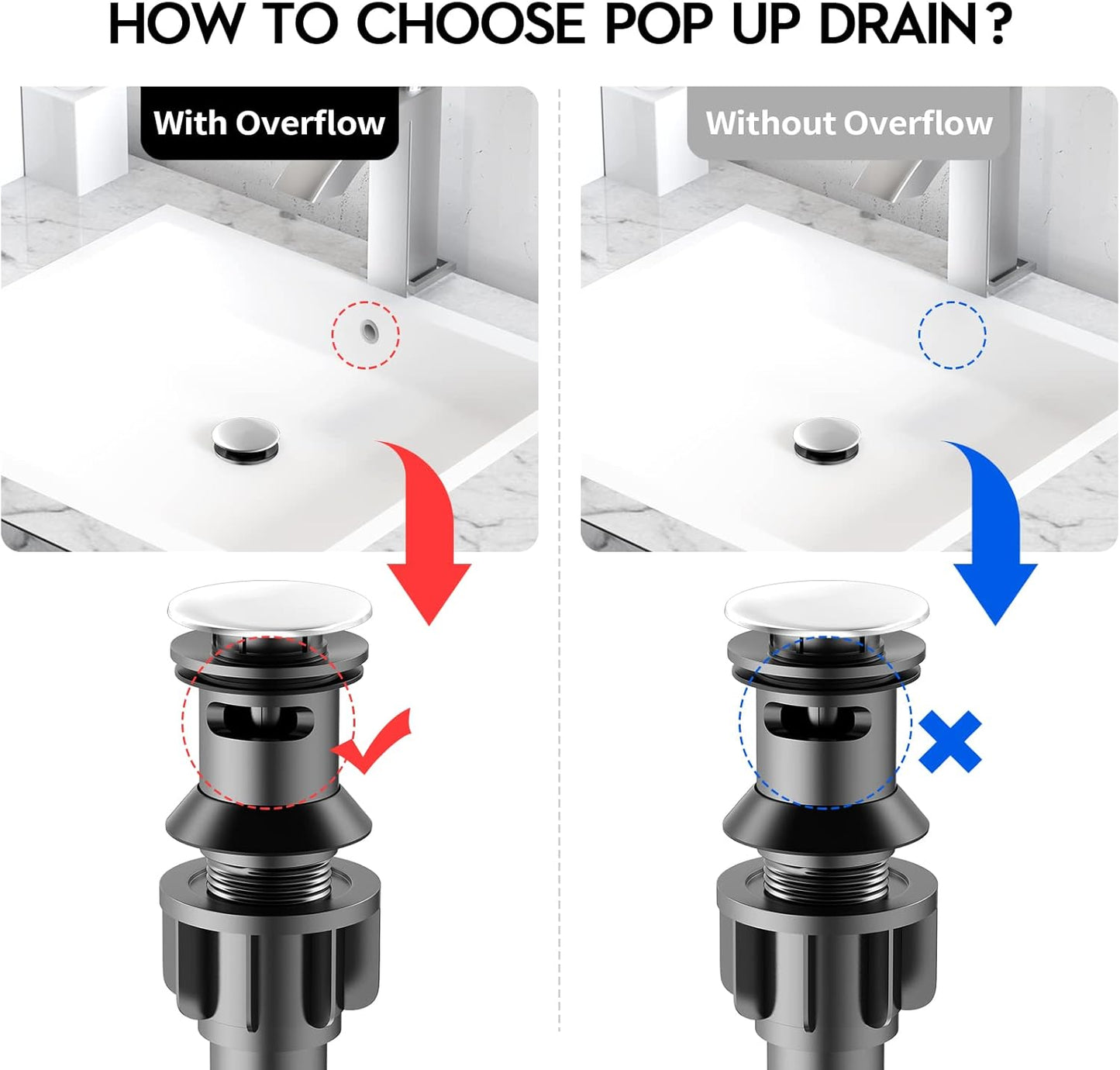 HOW TO CHOOSE POP UP DRAIN?

With Overflow

Without Overflow