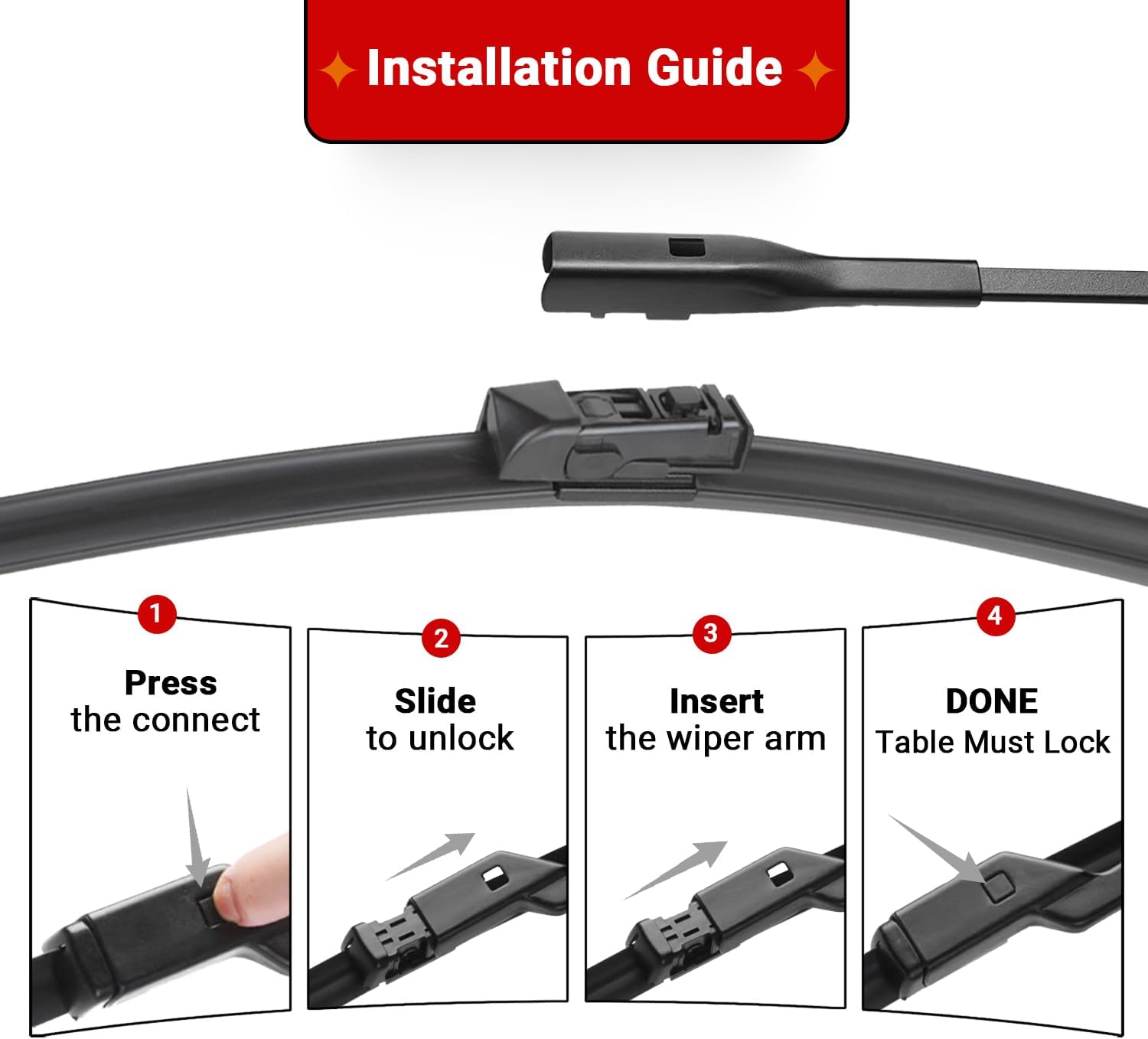 Installation Guide

1
Press
the connect

2
Slide
to unlock

3
Insert
the wiper arm

4
DONE
Table Must Lock