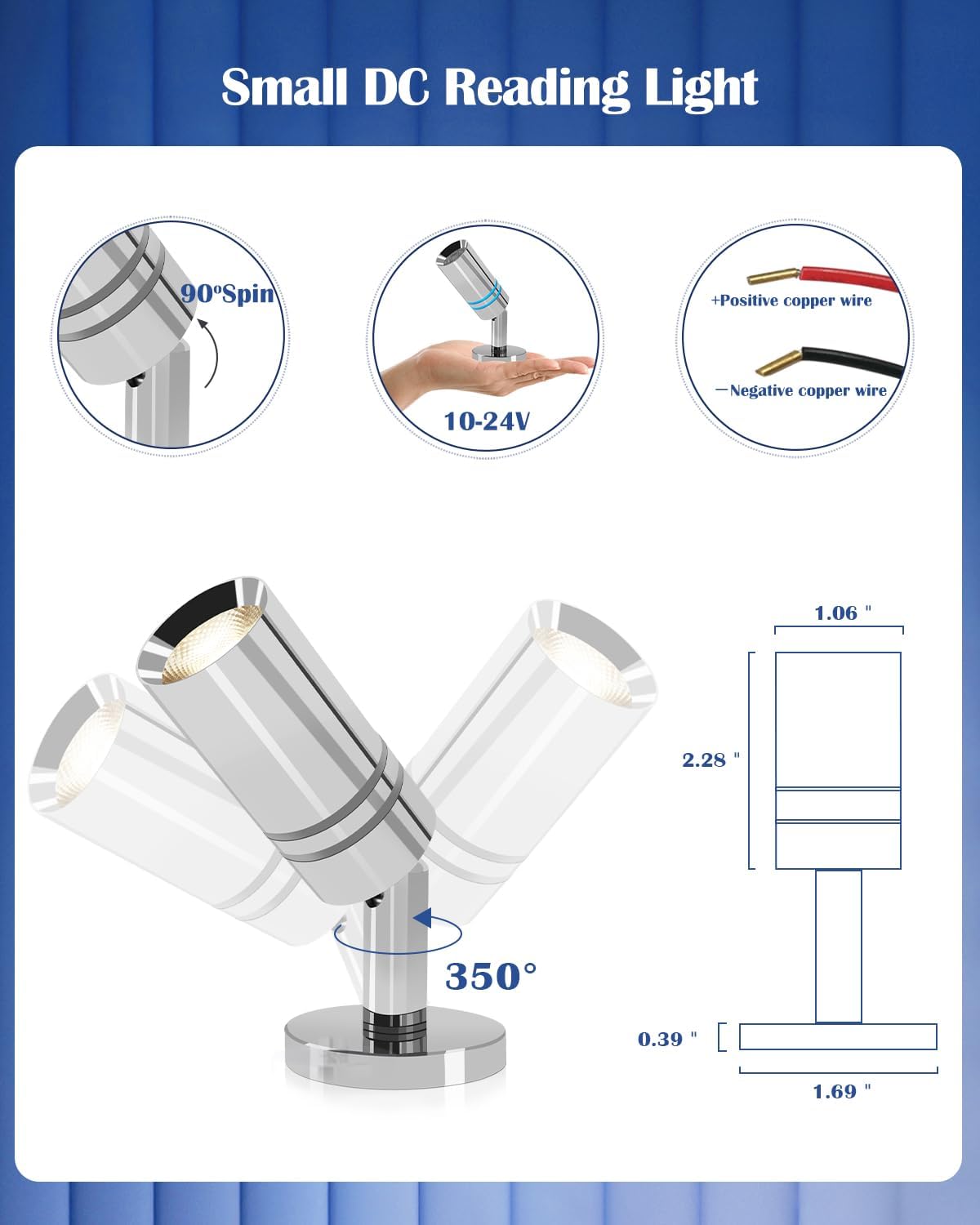 Small DC Reading Light

90°Spin

10-24V

+Positive copper wire

—Negative copper wire

350°

1.06 "

2.28 "

0.39 "

1.69 "