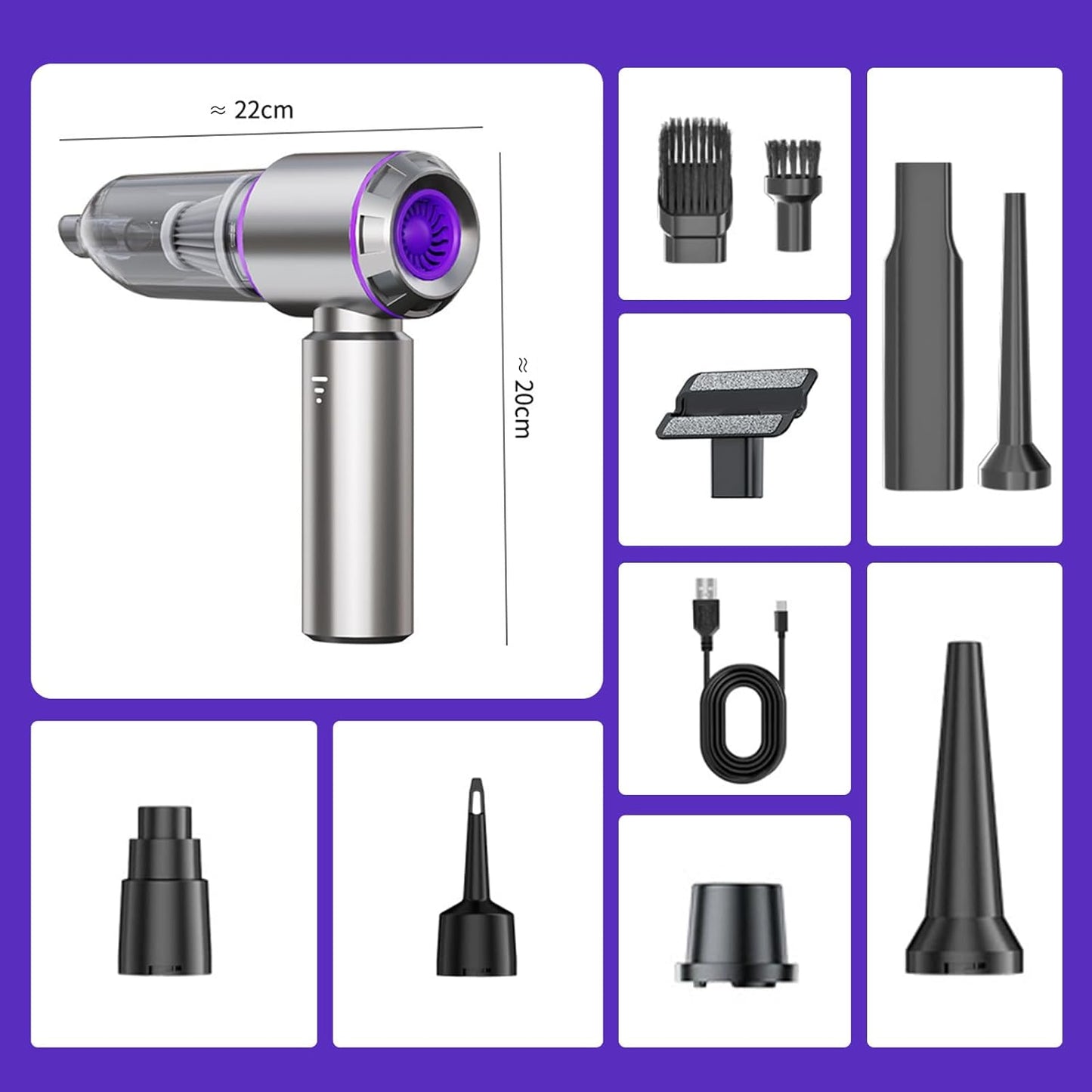 ≈ 22cm

≈ 20cm