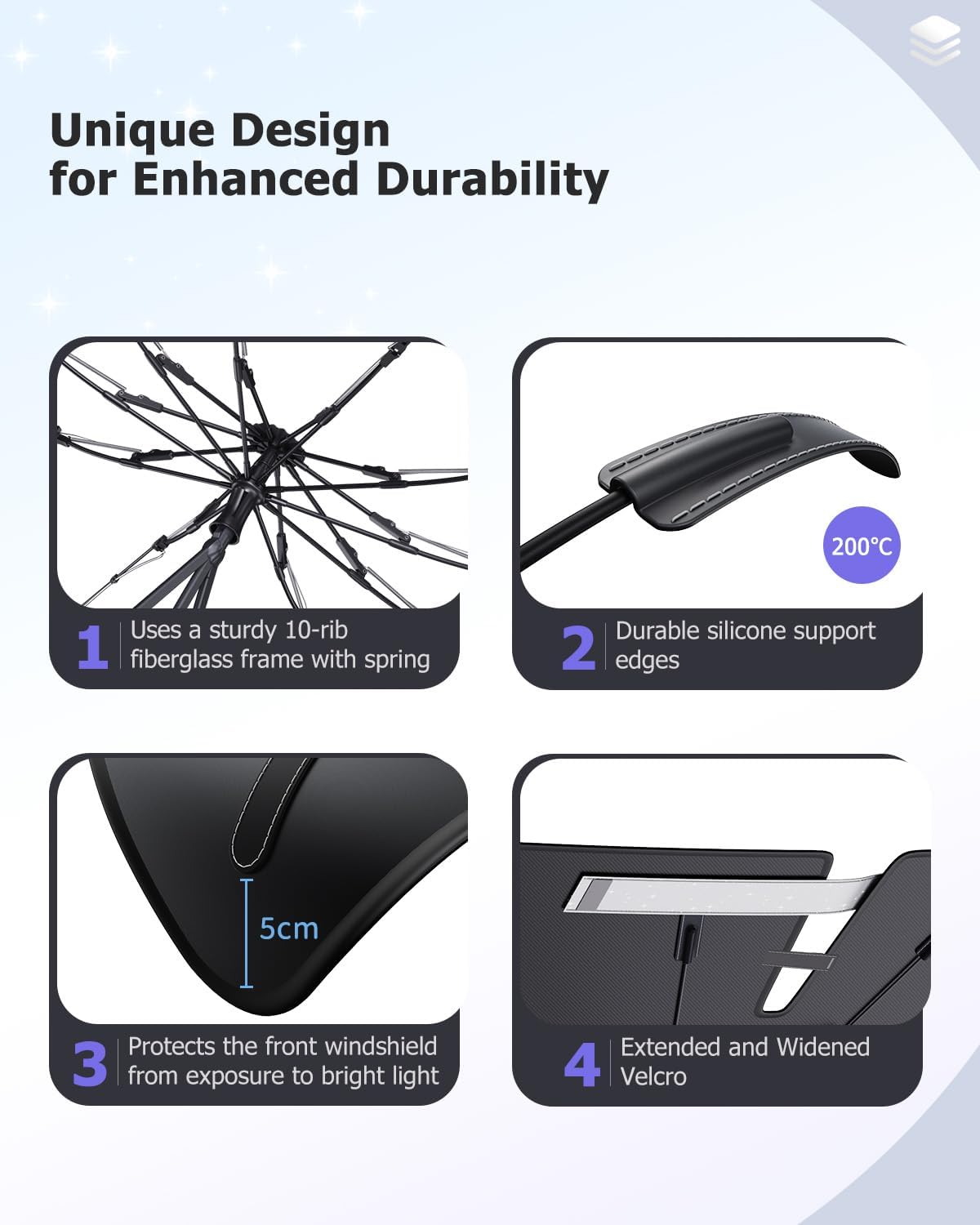 Unique Design
for Enhanced Durability

1 Uses a sturdy 10-rib fiberglass frame with spring

200℃

2 Durable silicone support edges

5cm

3 Protects the front windshield from exposure to bright light

4 Extended and Widened Velcro