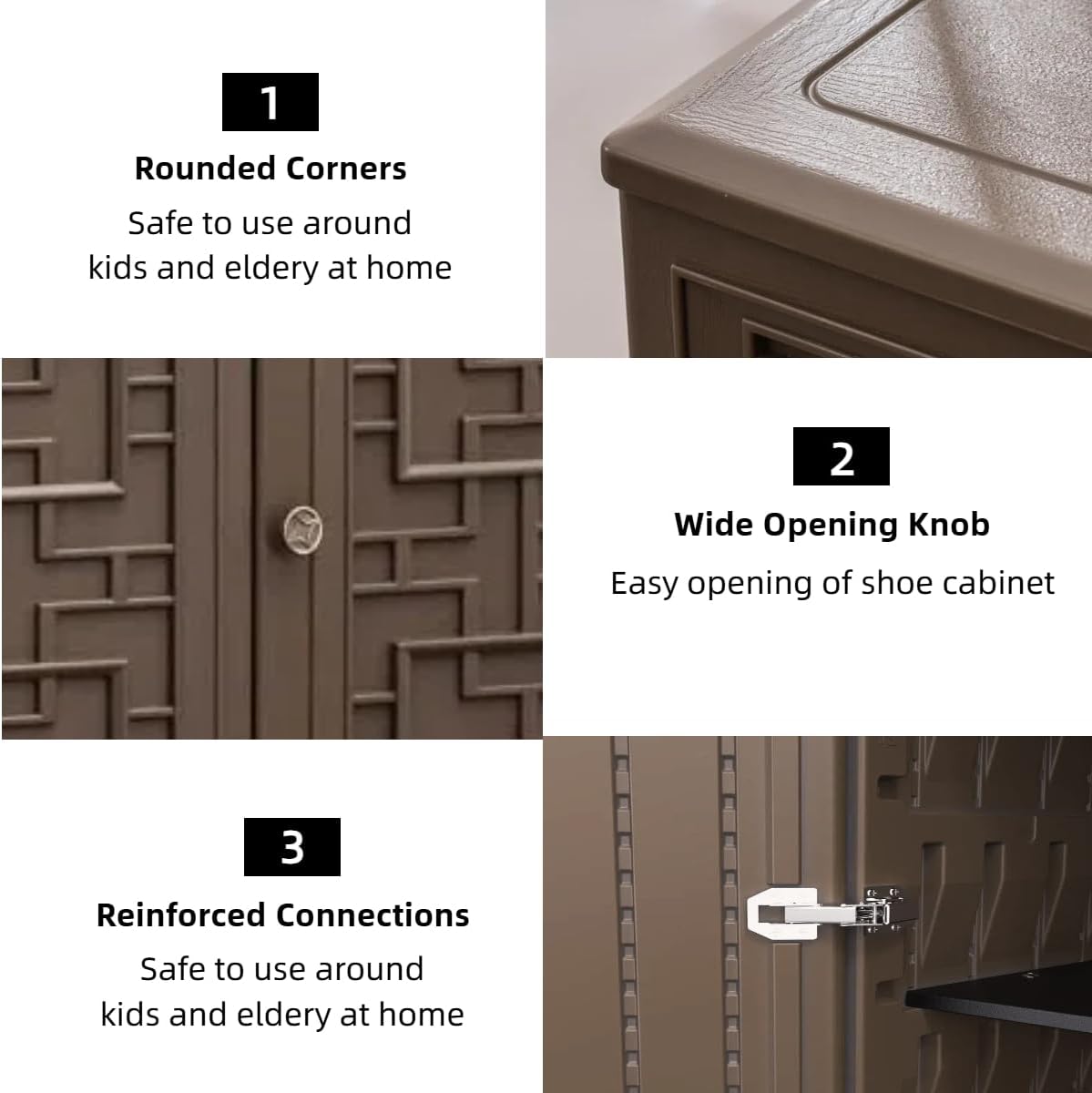 1

Rounded Corners

Safe to use around kids and eldery at home

2

Wide Opening Knob

Easy opening of shoe cabinet

3

Reinforced Connections

Safe to use around kids and eldery at home