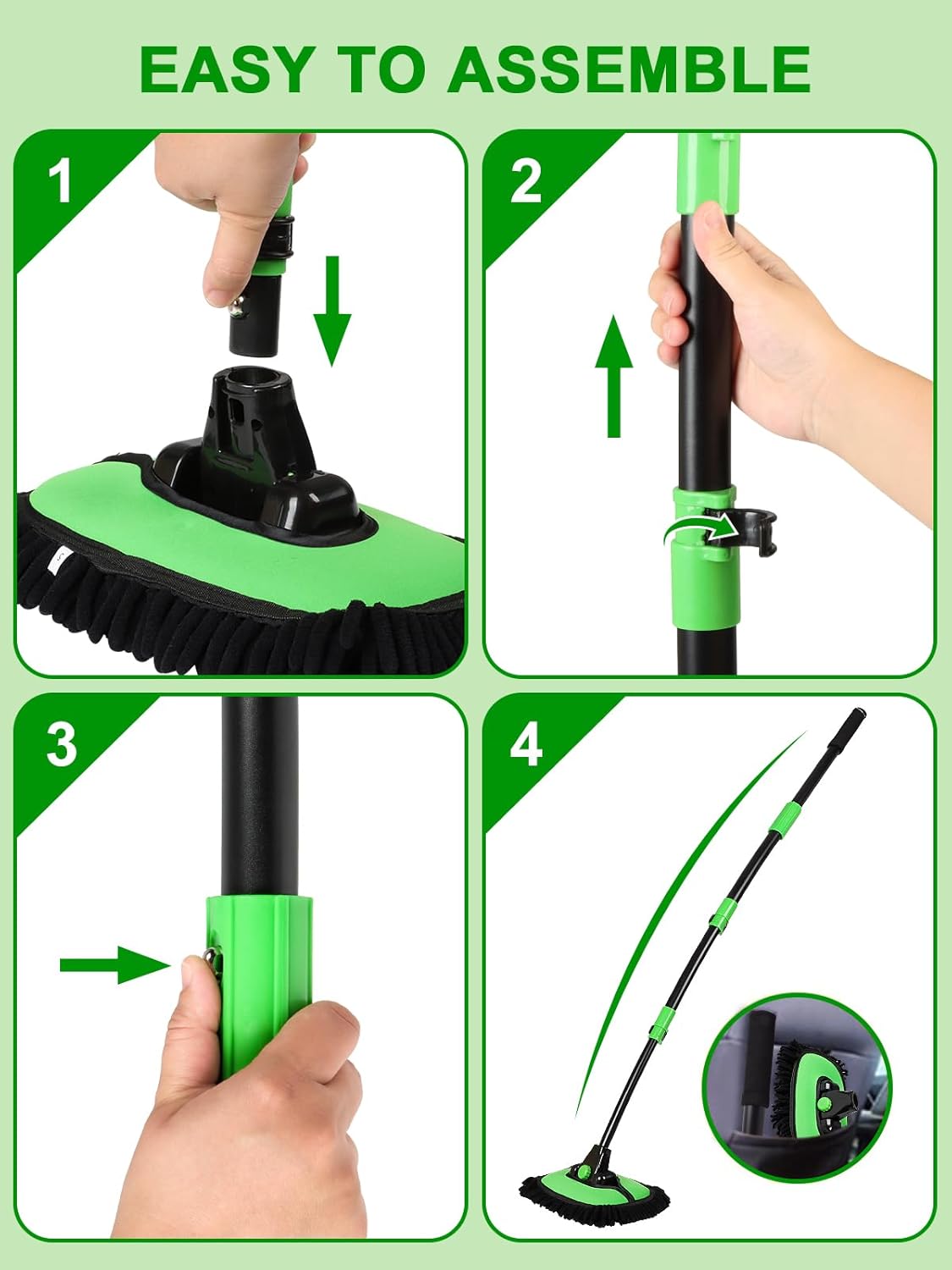 EASY TO ASSEMBLE

1

2

3

4