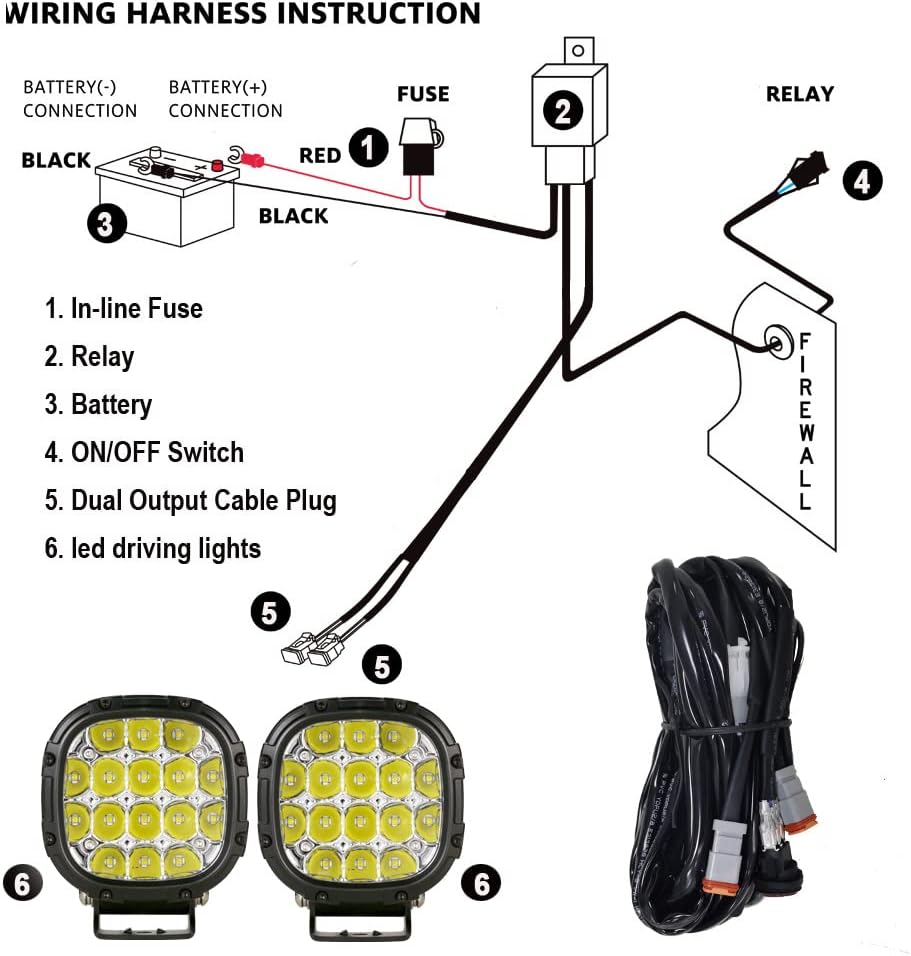 WIRING HARNESS INSTRUCTION

BATTERY(-) CONNECTION

BATTERY(+) CONNECTION

FUSE

RELAY

BLACK

RED

1

2

3

4

BLACK

1. In-line Fuse
2. Relay
3. Battery
4. ON/OFF Switch
5. Dual Output Cable Plug
6. led driving lights

FIREWALL

5

5

6

6