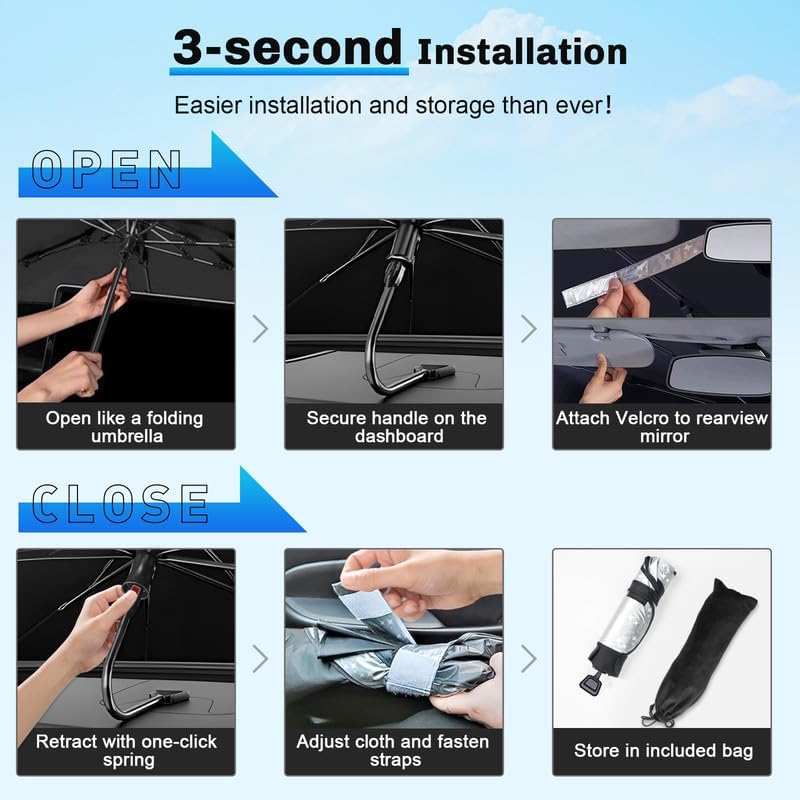 3-second Installation

Easier installation and storage than ever!

OPEN

Open like a folding umbrella

Secure handle on the dashboard

Attach Velcro to rearview mirror

CLOSE

Retract with one-click spring

Adjust cloth and fasten straps

Store in included bag