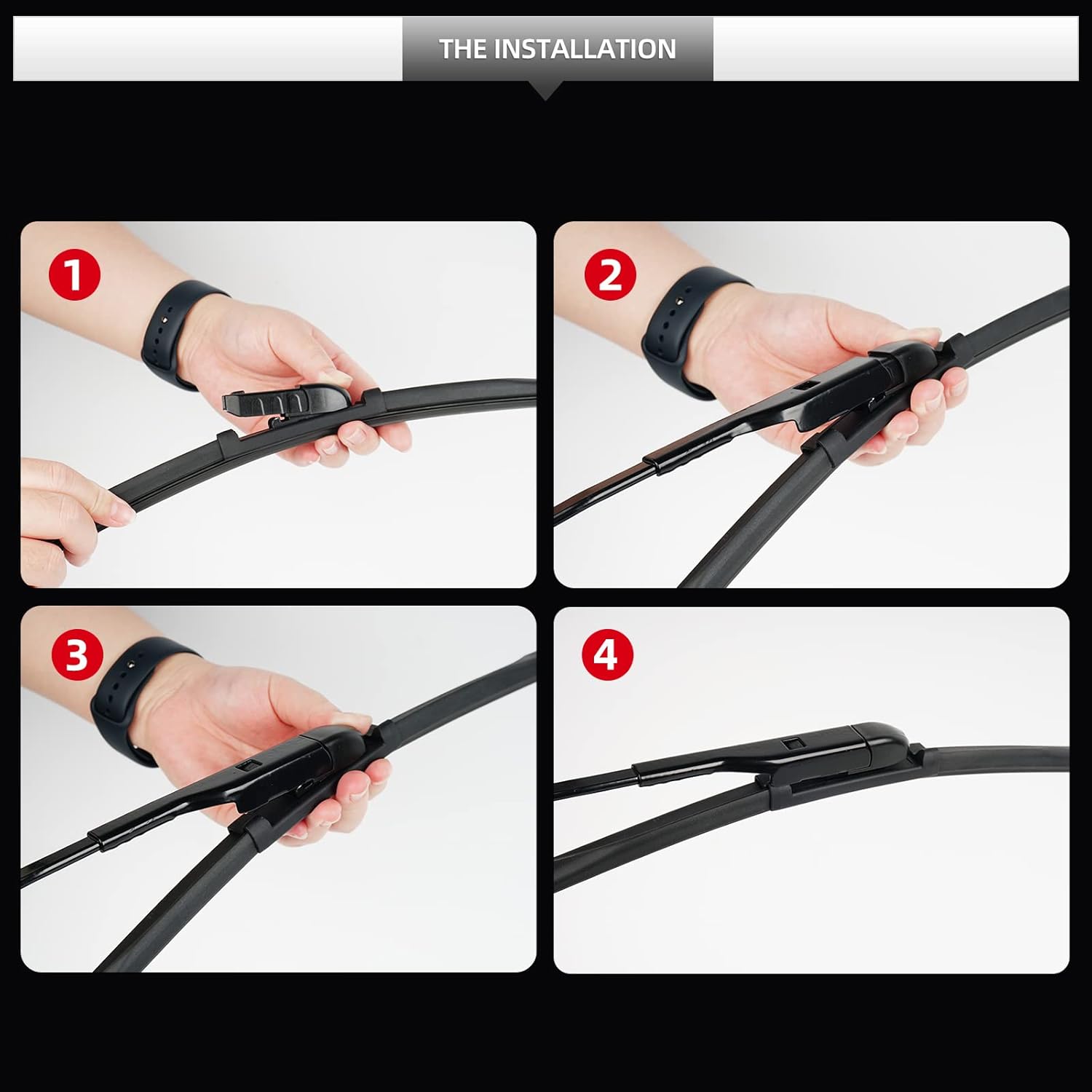 THE INSTALLATION

1

2

3

4