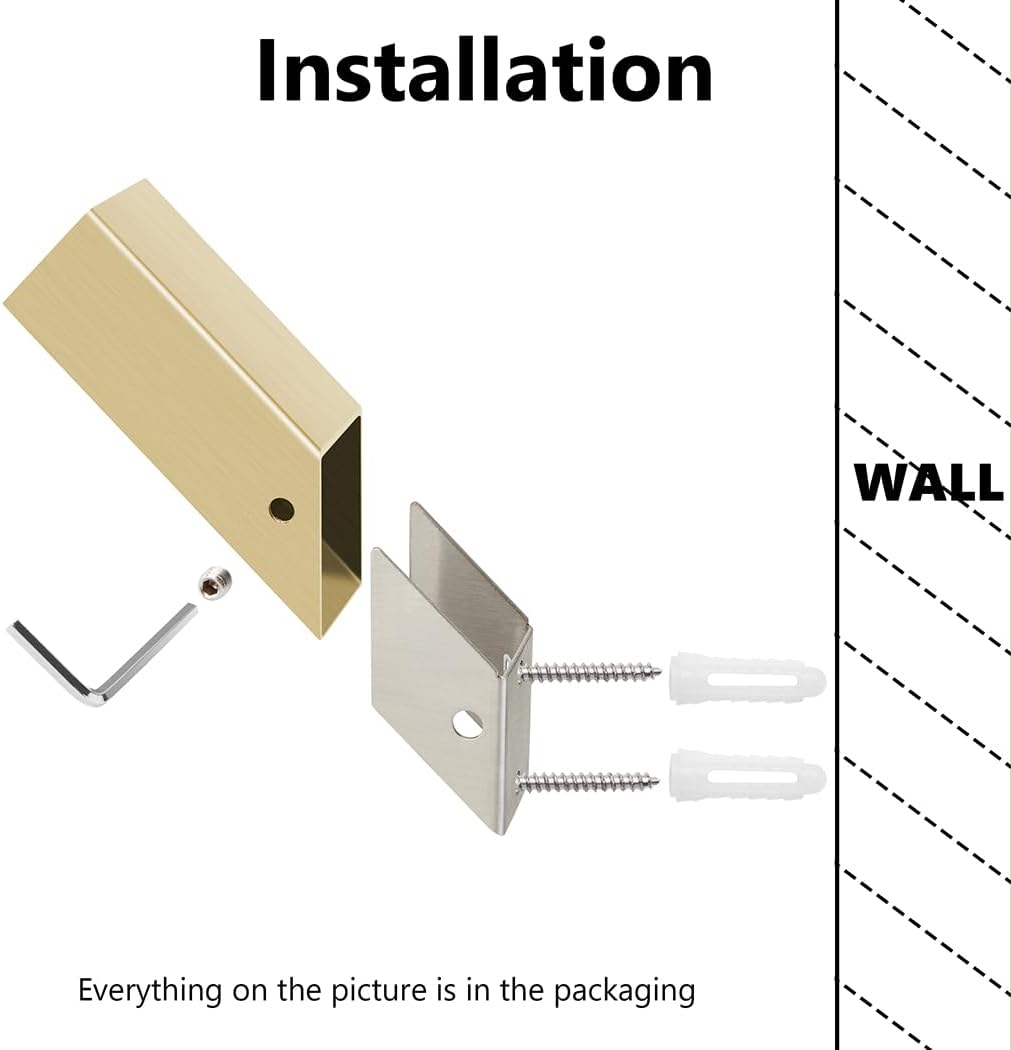 Installation

WALL

Everything on the picture is in the packaging