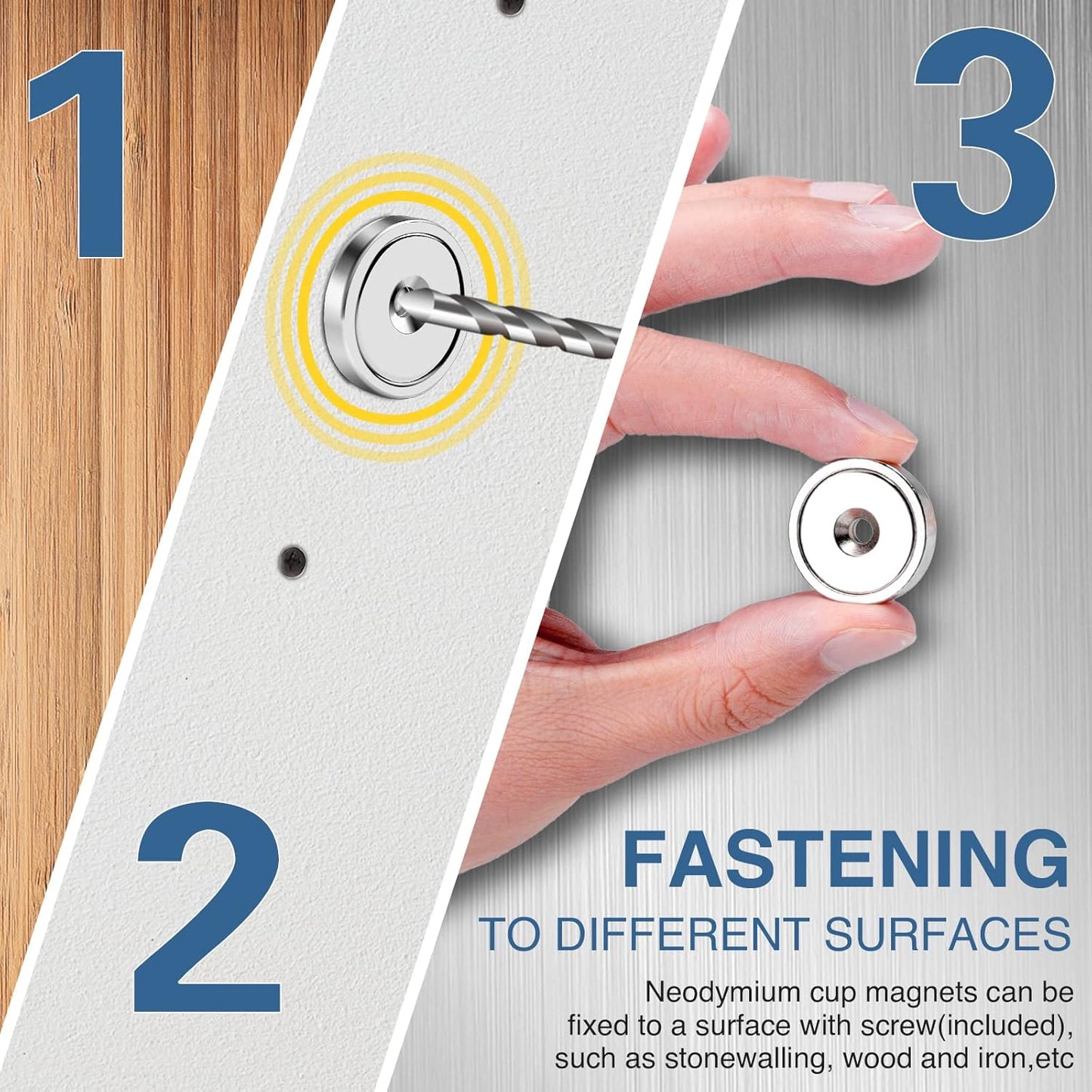 1

3

2

FASTENING
TO DIFFERENT SURFACES

Neodymium cup magnets can be fixed to a surface with screw(included), such as stonewalling, wood and iron,etc