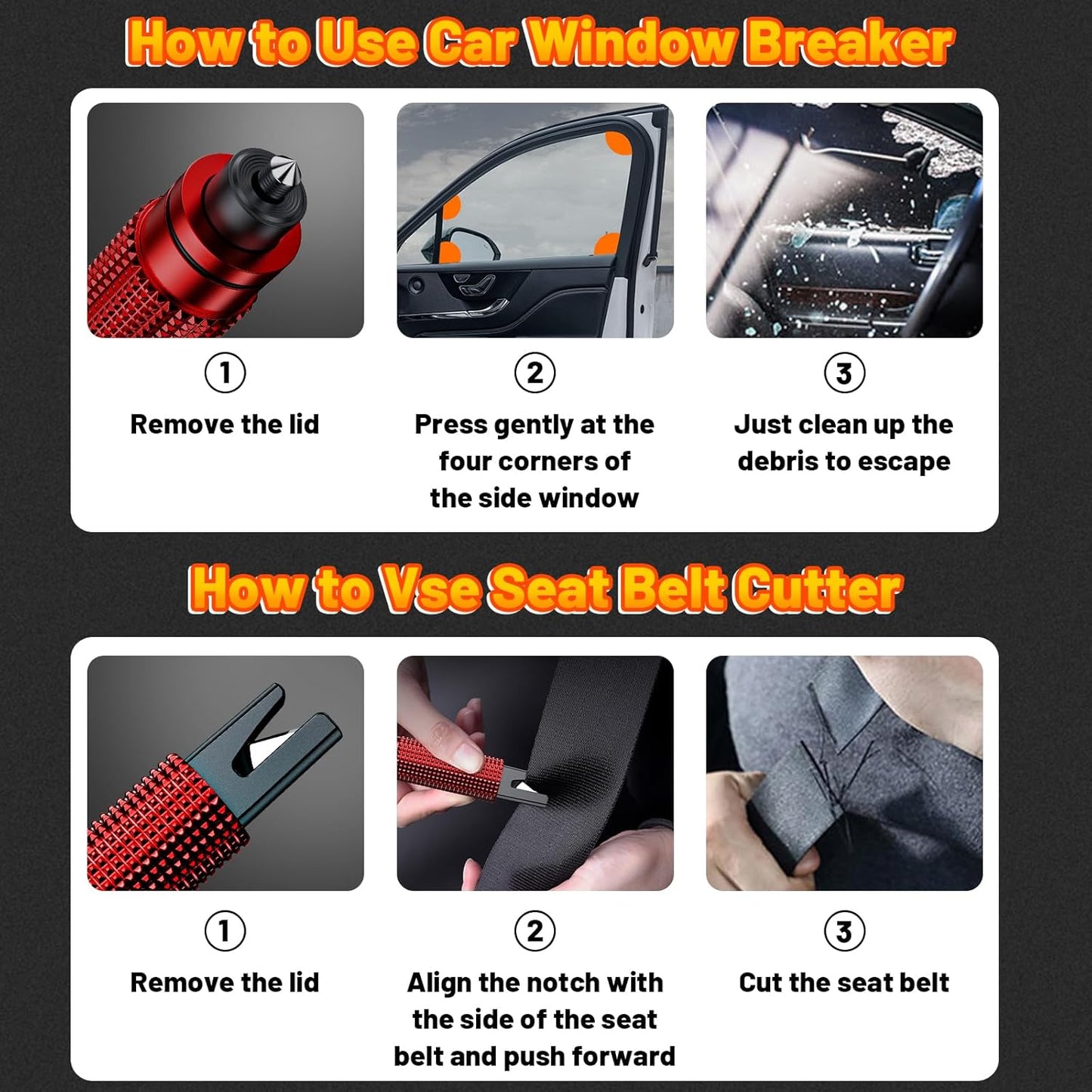 How to Use Car Window Breaker

①
Remove the lid

②
Press gently at the four corners of the side window

③
Just clean up the debris to escape

How to Vse Seat Belt Cutter

①
Remove the lid

②
Align the notch with the side of the seat belt and push forward

③
Cut the seat belt