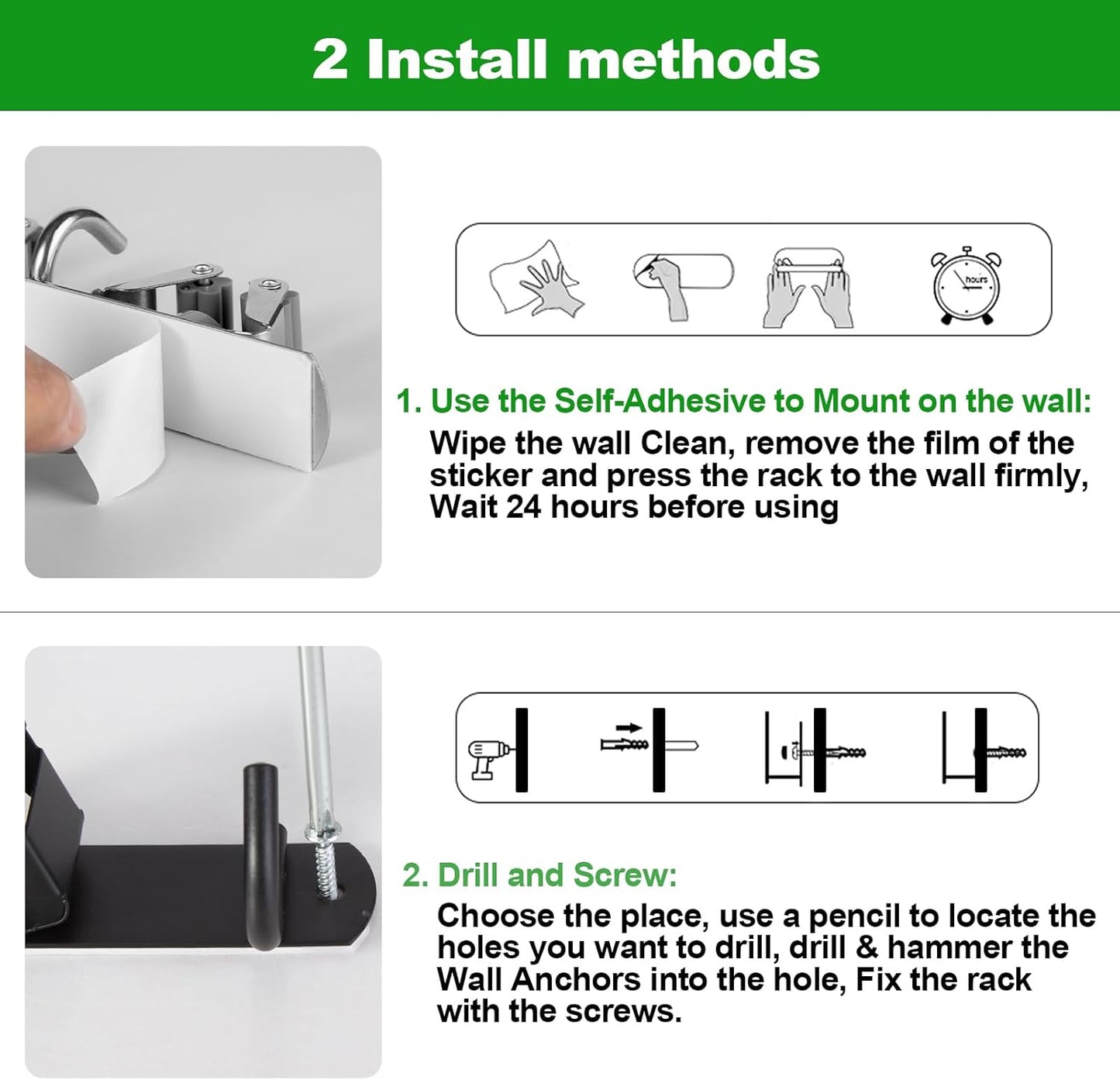 2 Install methods

hours

1. Use the Self-Adhesive to Mount on the wall:
Wipe the wall Clean, remove the film of the sticker and press the rack to the wall firmly, Wait 24 hours before using

2. Drill and Screw:
Choose the place, use a pencil to locate the holes you want to drill, drill & hammer the Wall Anchors into the hole, Fix the rack with the screws.