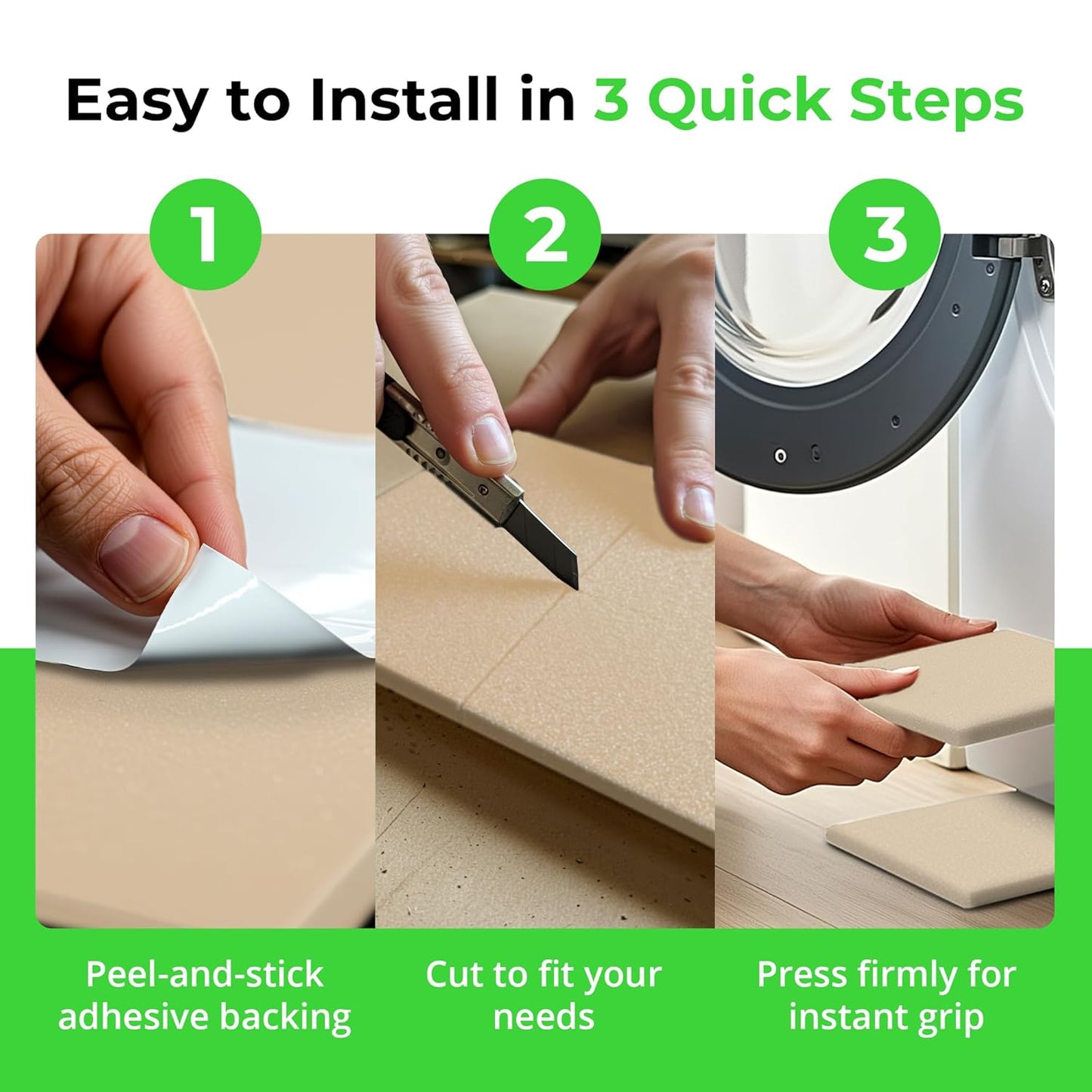 Easy to Install in 3 Quick Steps

1

2

3

Peel-and-stick adhesive backing

Cut to fit your needs

Press firmly for instant grip