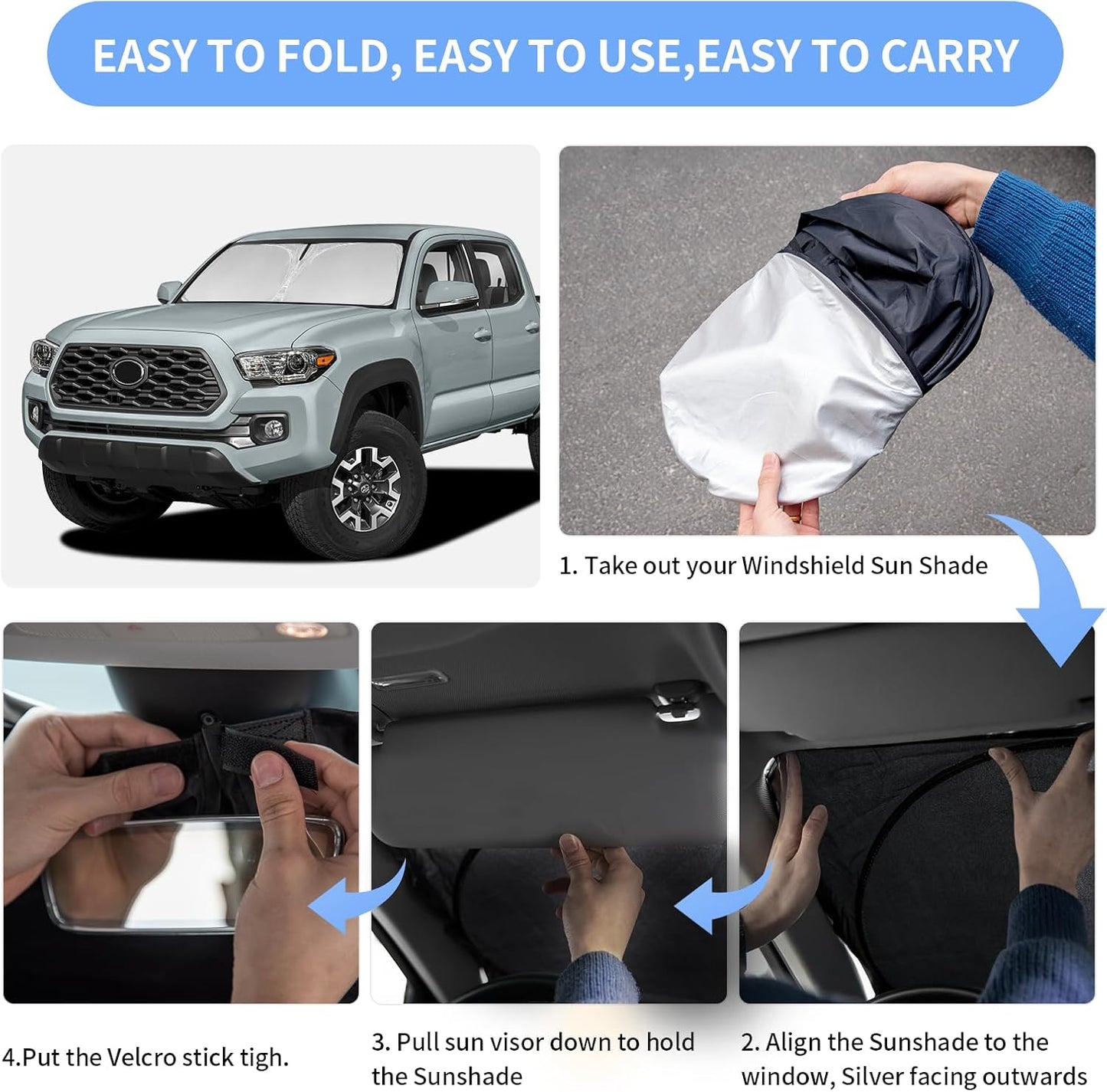 EASY TO FOLD, EASY TO USE,EASY TO CARRY

1. Take out your Windshield Sun Shade

4.Put the Velcro stick tigh.

3. Pull sun visor down to hold the Sunshade

2. Align the Sunshade to the window, Silver facing outwards