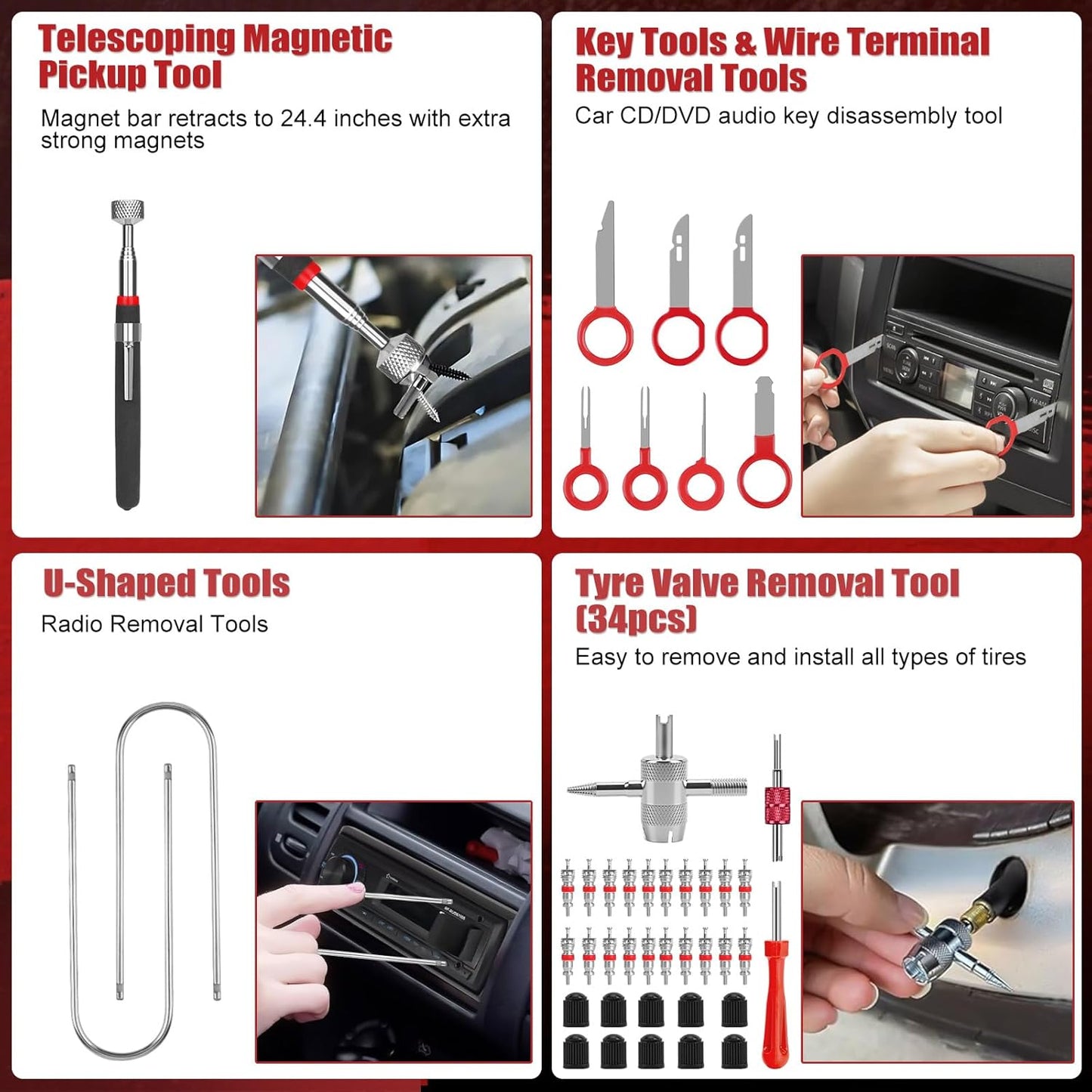 Telescoping Magnetic Pickup Tool

Magnet bar retracts to 24.4 inches with extra strong magnets

Key Tools & Wire Terminal Removal Tools

Car CD/DVD audio key disassembly tool

U-Shaped Tools

Radio Removal Tools

Tyre Valve Removal Tool (34pcs)

Easy to remove and install all types of tires