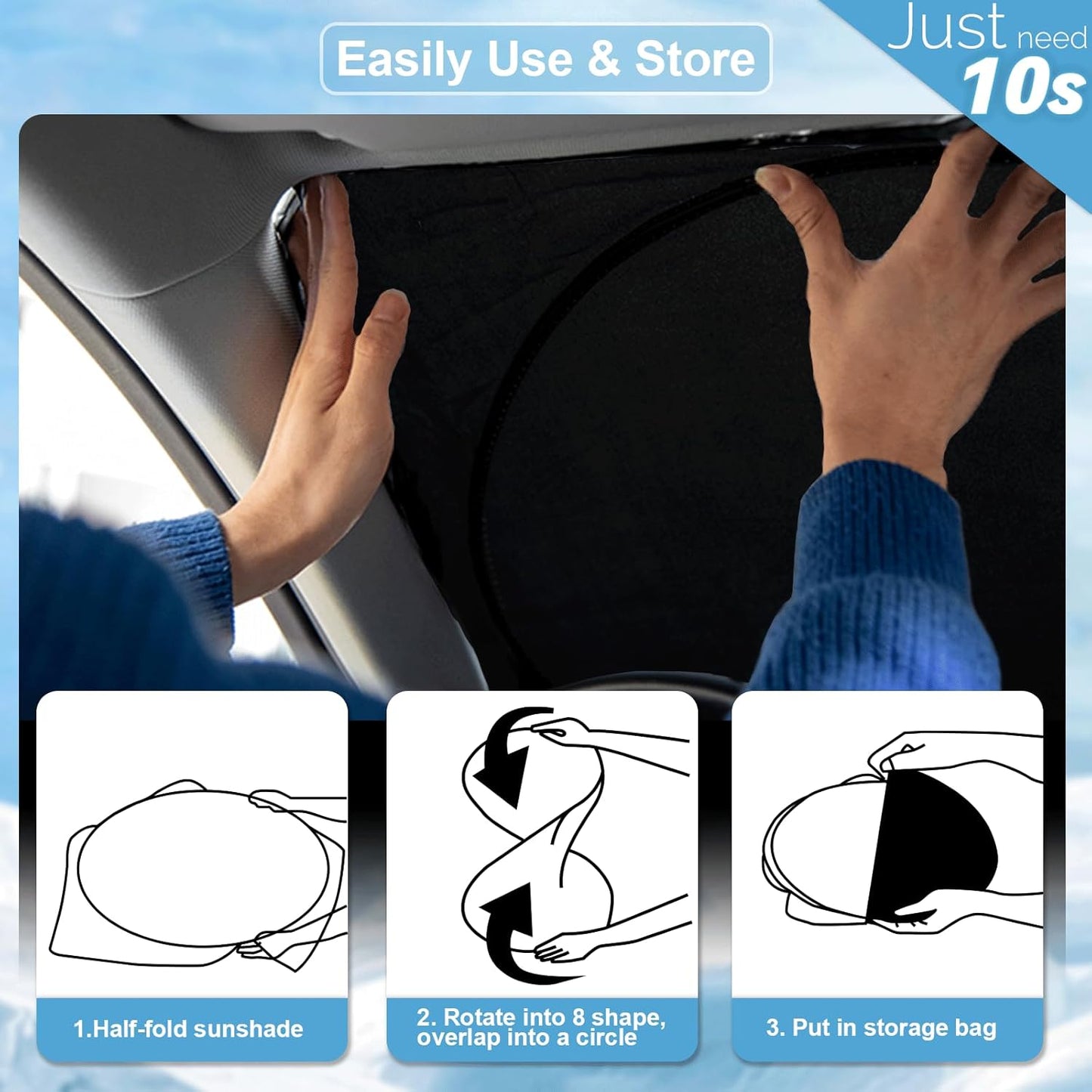 Easily Use & Store

Just need 10s

1.Half-fold sunshade

2. Rotate into 8 shape, overlap into a circle

3. Put in storage bag