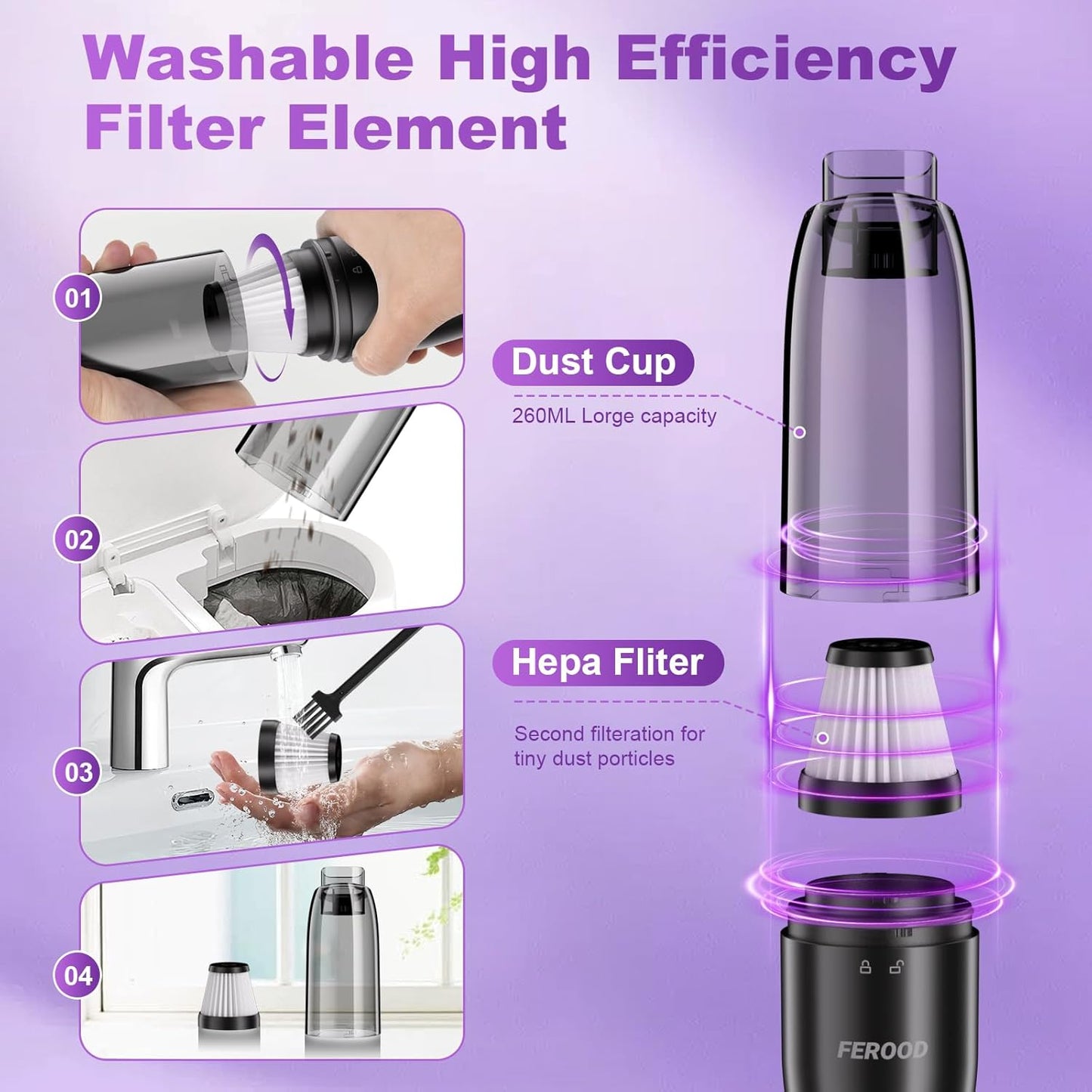 Washable High Efficiency Filter Element

01

02

03

04

Dust Cup

260ML Lorge capacity

Hepa Fliter

Second filteration for tiny dust porticles

FEROOD