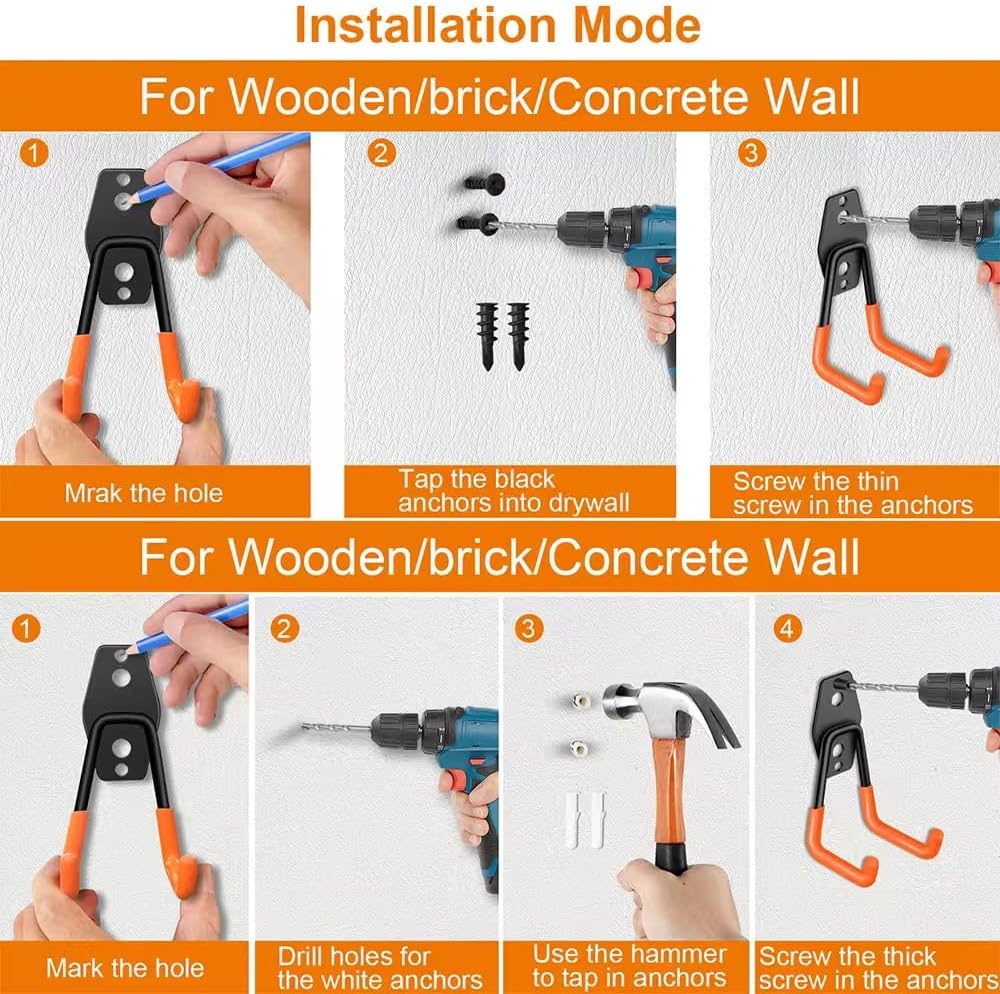 Installation Mode

For Wooden/brick/Concrete Wall

1
Mrak the hole

2
Tap the black anchors into drywall

3
Screw the thin screw in the anchors

For Wooden/brick/Concrete Wall

1
Mark the hole

2
Drill holes for the white anchors

3
Use the hammer to tap in anchors

4
Screw the thick screw in the anchors