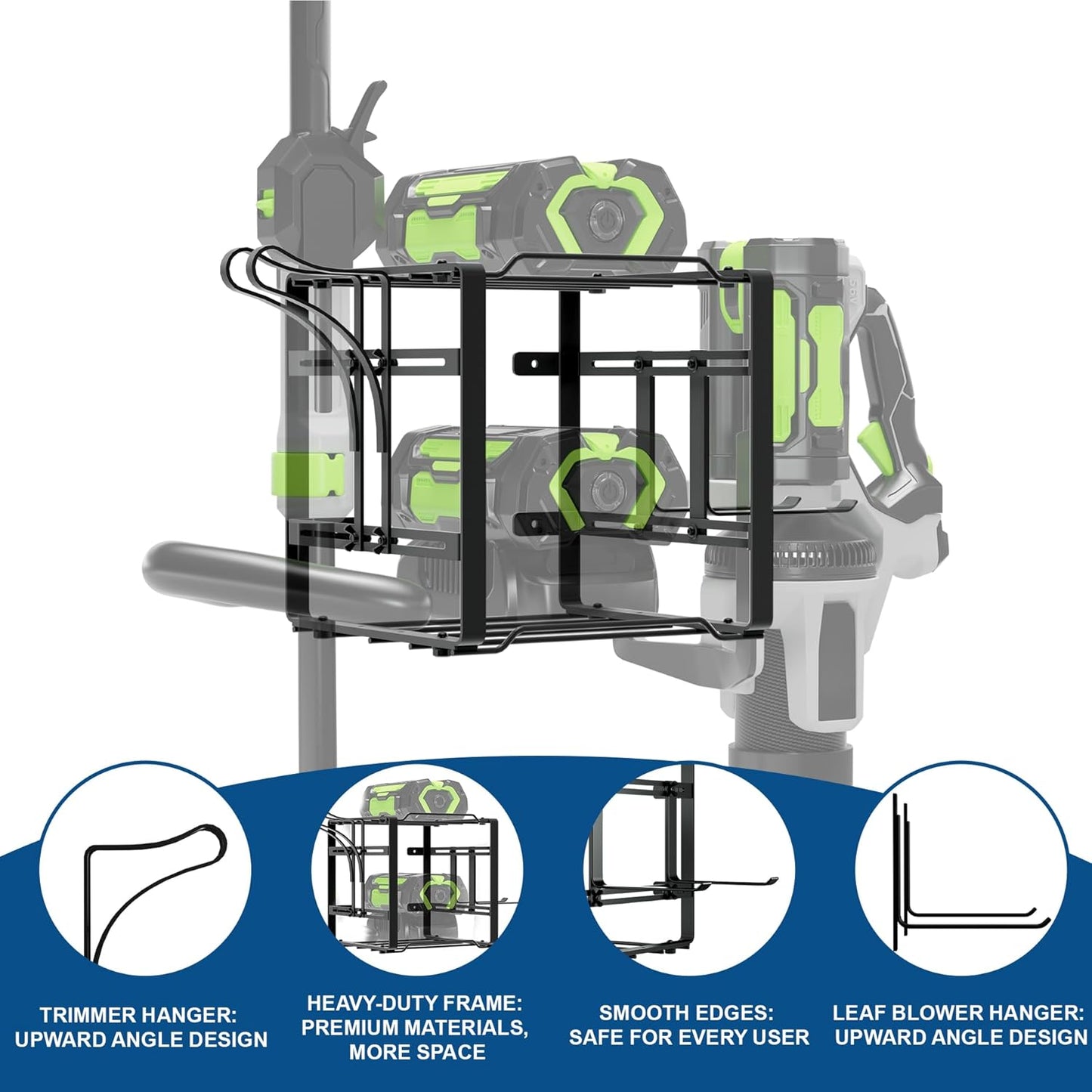 TRIMMER HANGER: UPWARD ANGLE DESIGN

HEAVY-DUTY FRAME: PREMIUM MATERIALS, MORE SPACE

SMOOTH EDGES: SAFE FOR EVERY USER

LEAF BLOWER HANGER: UPWARD ANGLE DESIGN