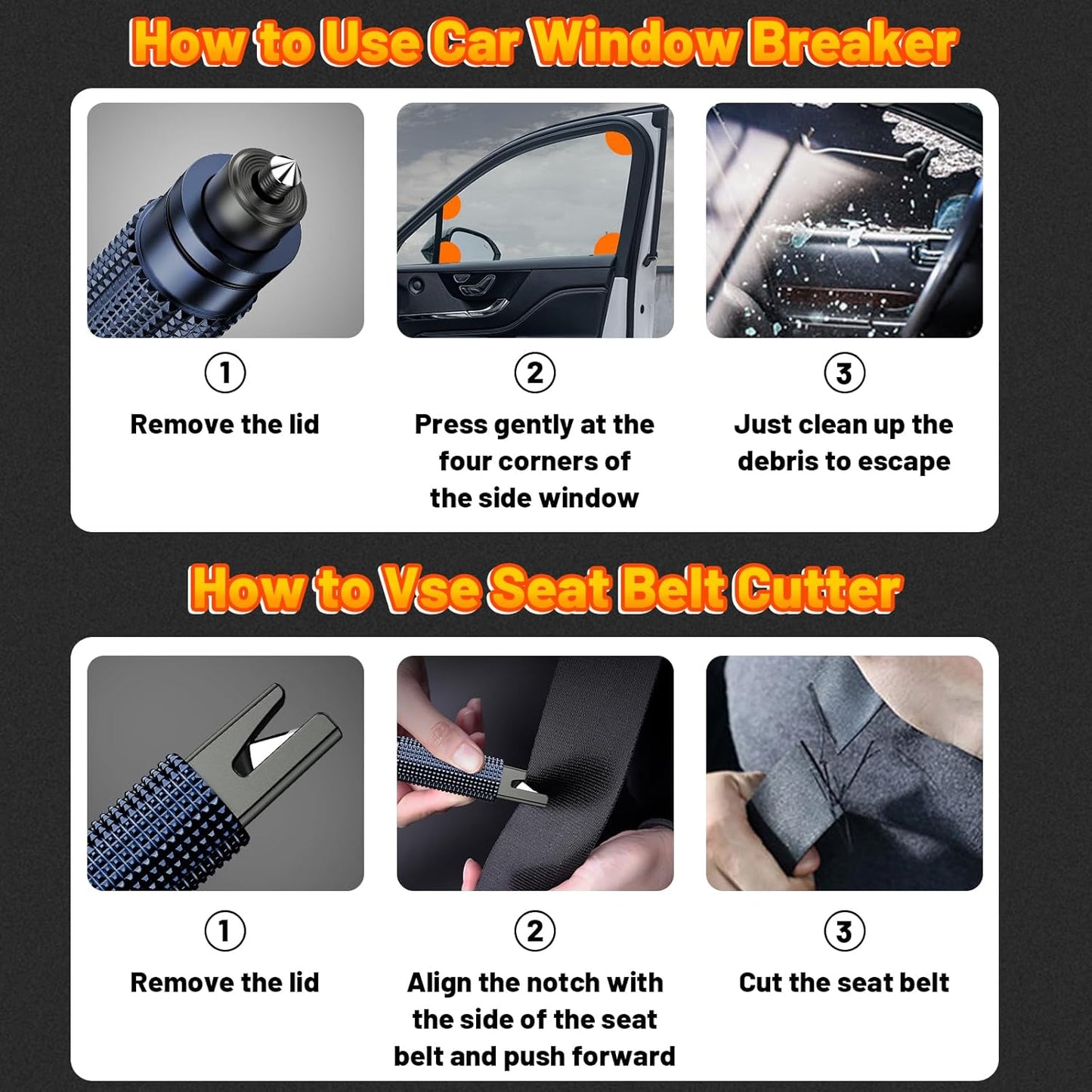 How to Use Car Window Breaker

①
Remove the lid

②
Press gently at the four corners of the side window

③
Just clean up the debris to escape

How to Vse Seat Belt Cutter

①
Remove the lid

②
Align the notch with the side of the seat belt and push forward

③
Cut the seat belt