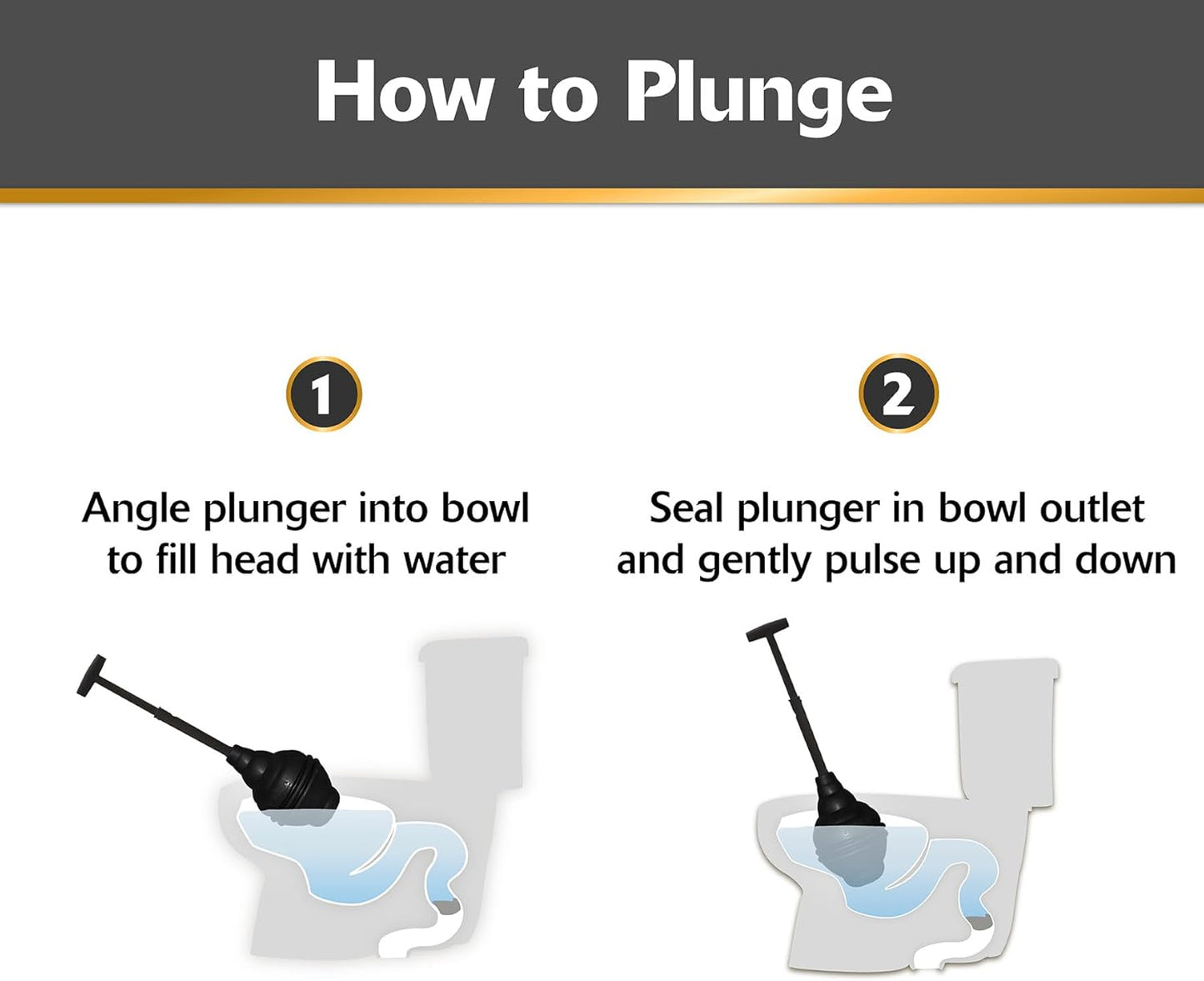 How to Plunge

1

Angle plunger into bowl to fill head with water

2

Seal plunger in bowl outlet and gently pulse up and down